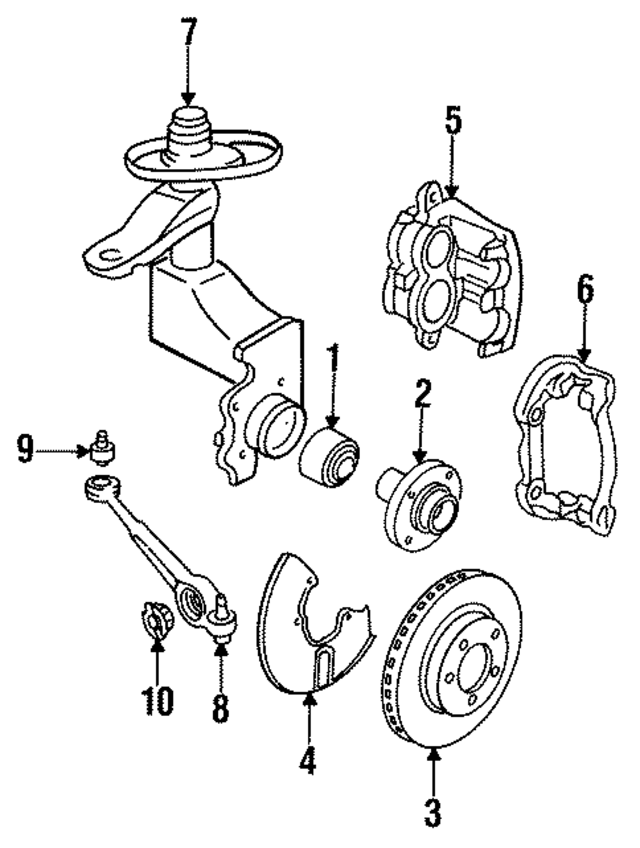 7
5
6
1
2
9
10
8
4
3