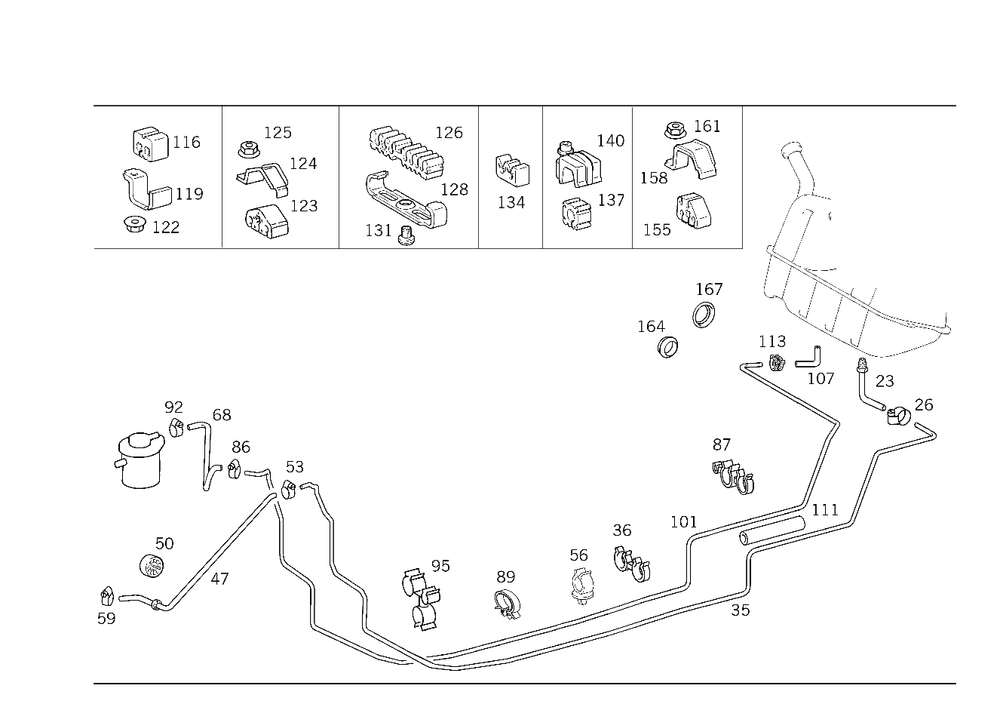 116
119
122
125
124
123
126
128
131
134
140
137
161
158
155
167
164
113
107
23
26
92
68
86
53
87
101
111
50
47
59
95
89
56
36
35