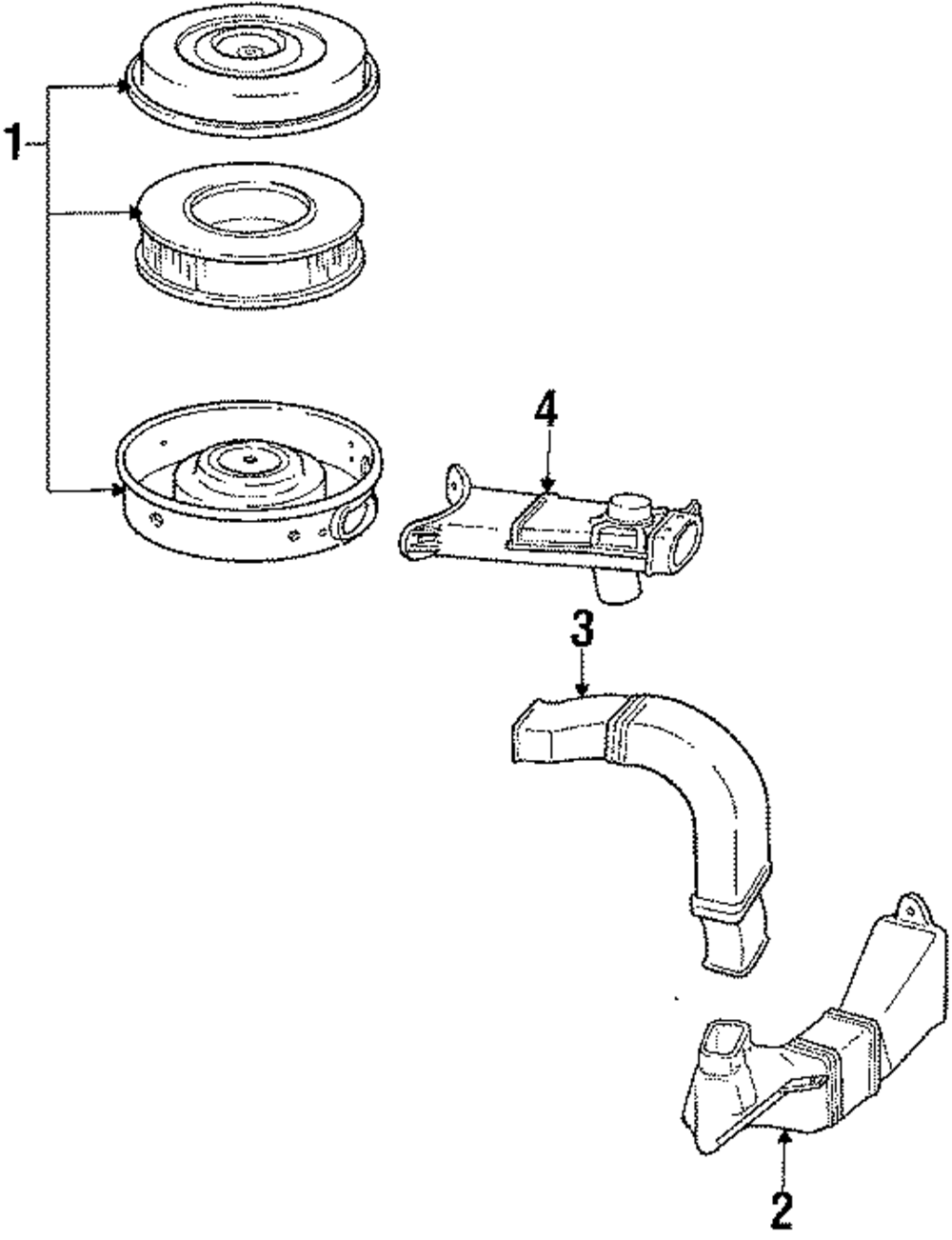 1
4
3
2