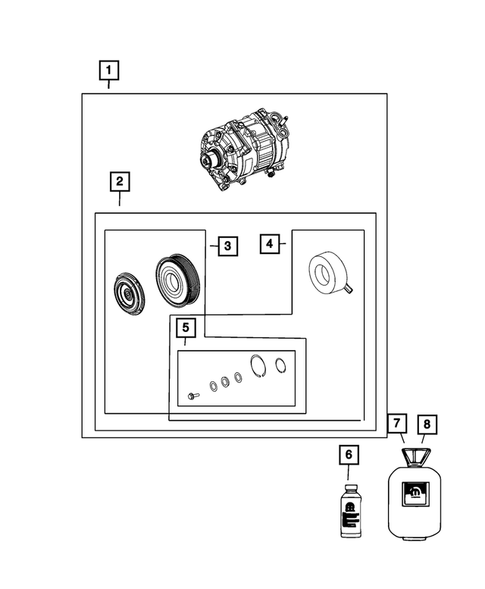 1
2
3
4
5
6
7
8