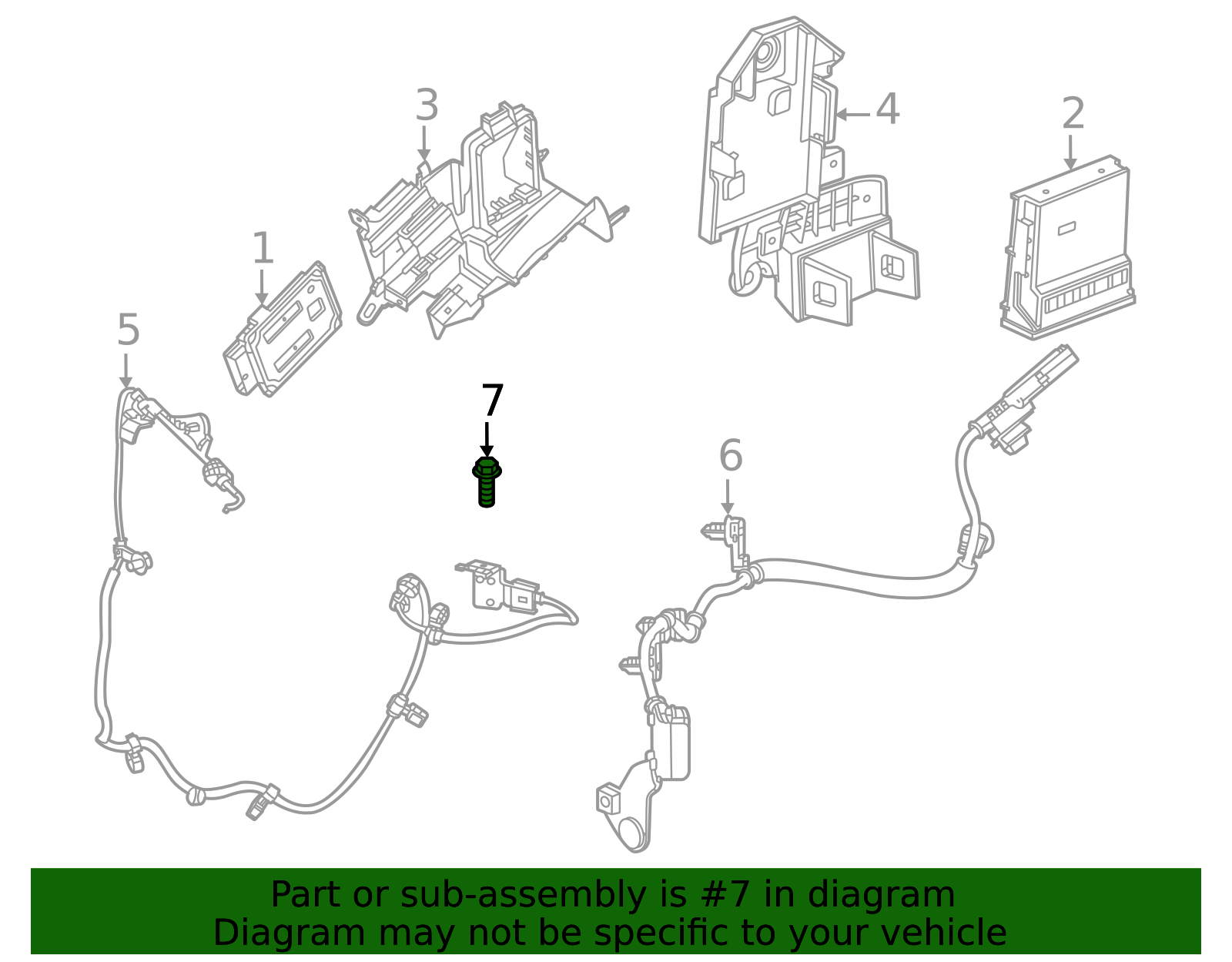 3
4
2
1
5
7
6

Part or sub-assembly is #7 in diagram
Diagram may not be specific to your vehicle