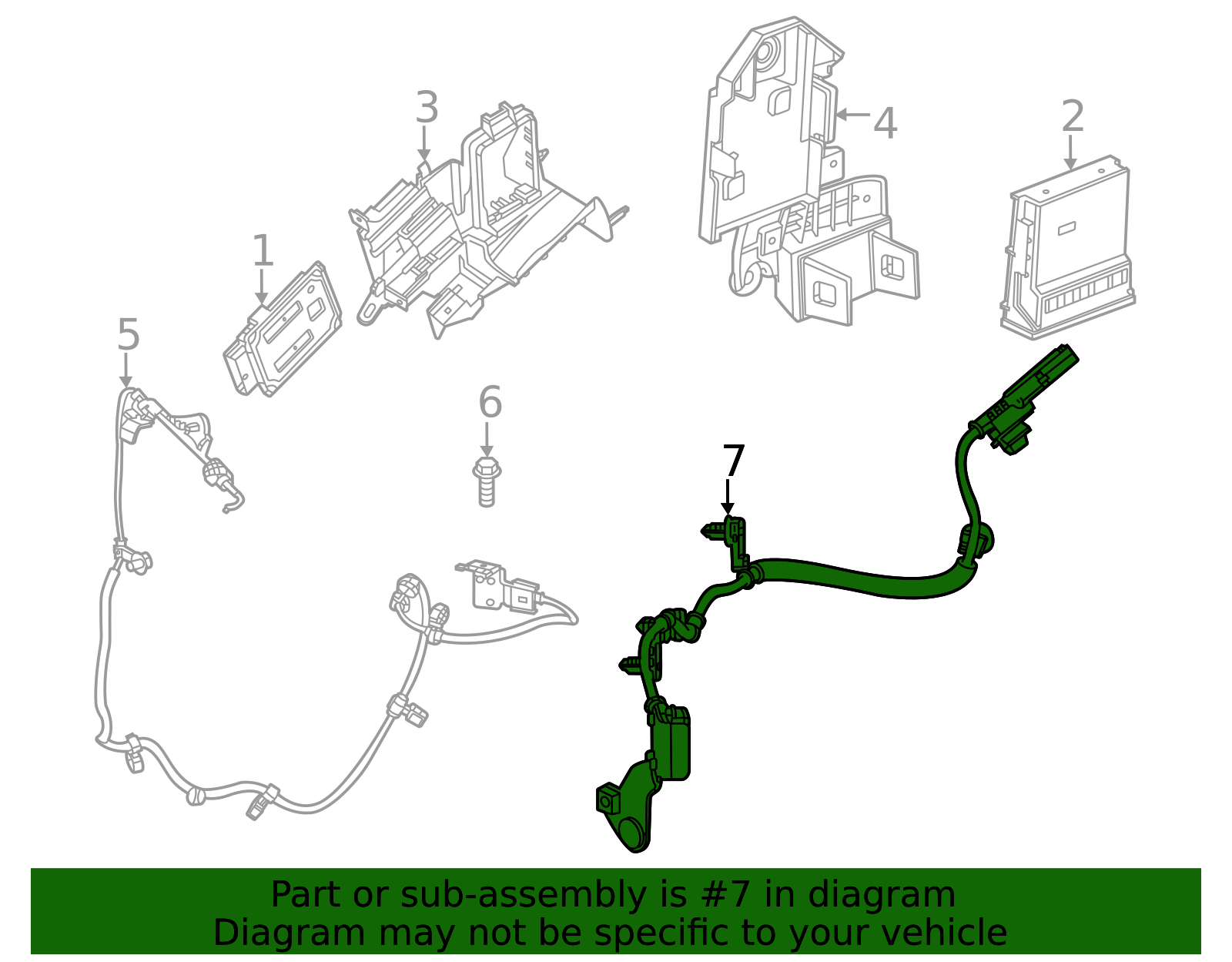 3

4

2

1

5

6

7

Part or sub-assembly is #7 in diagram
Diagram may not be specific to your vehicle