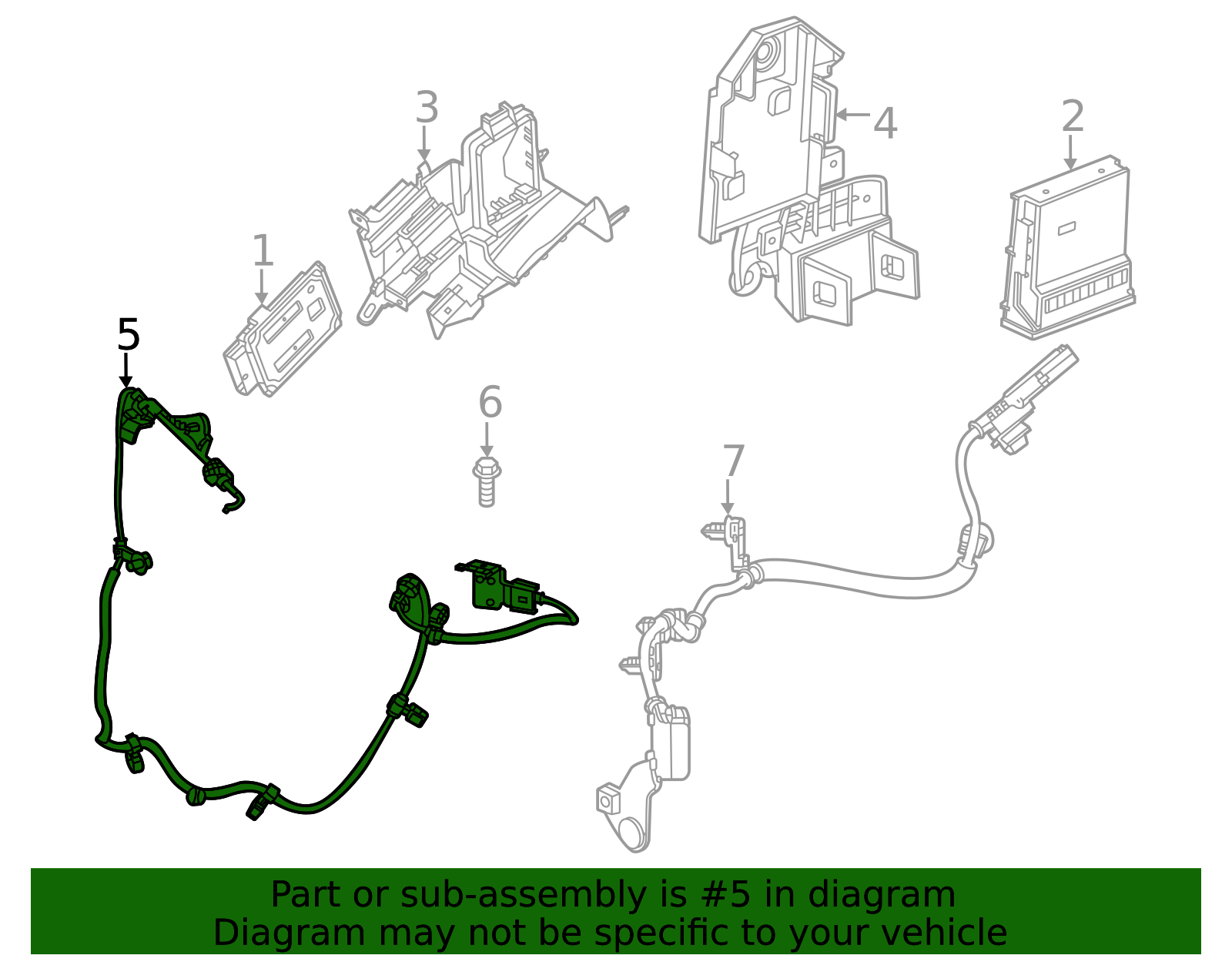 3
4
2
1
5
6
7

Part or sub-assembly is #5 in diagram
Diagram may not be specific to your vehicle