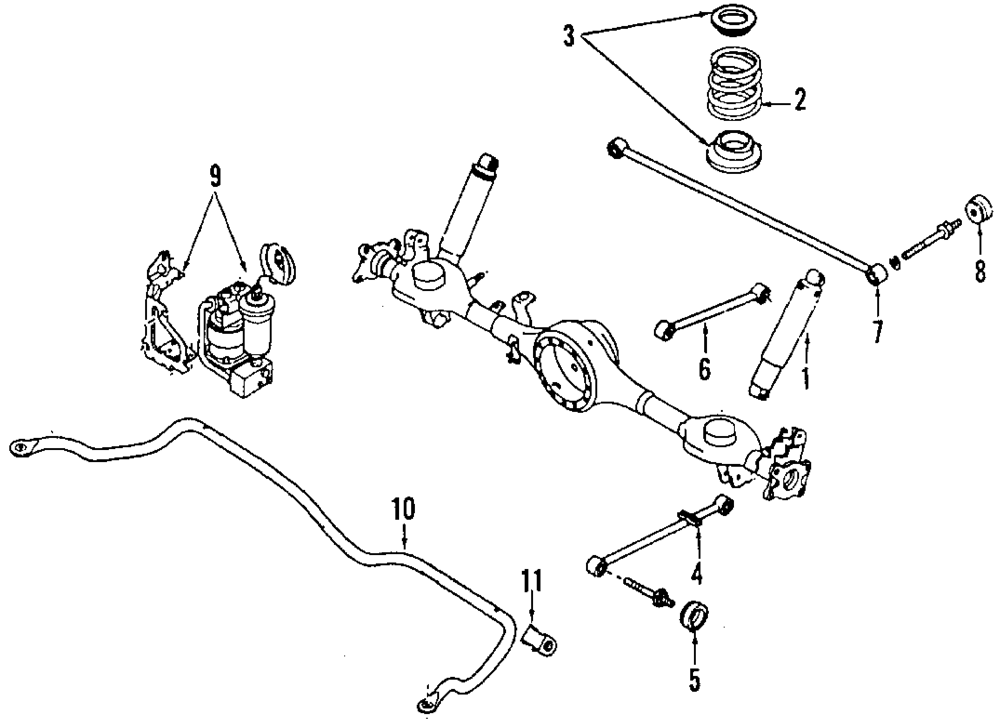 3
2
9
8
7
6
1
10
4
11
5