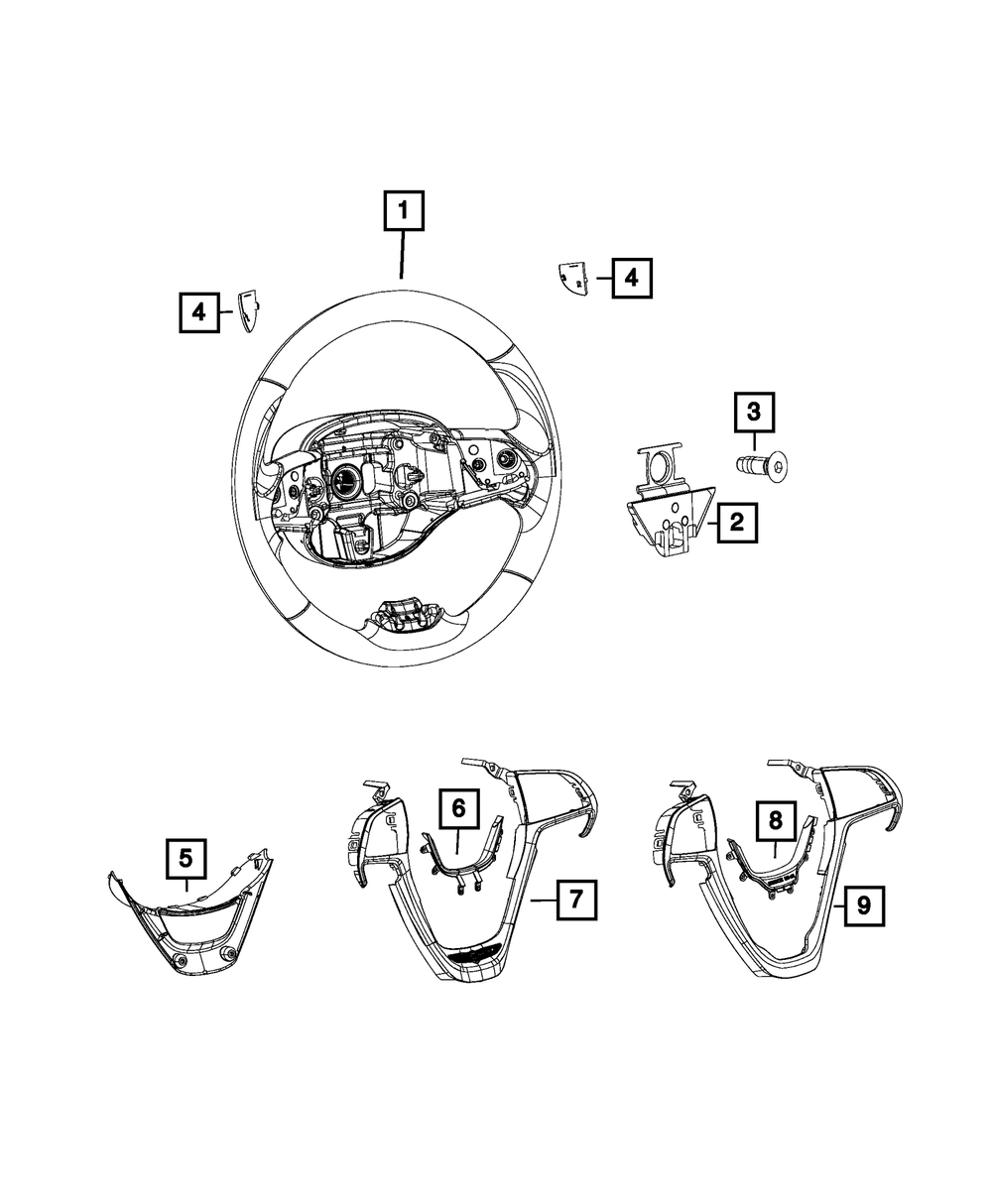 1

4

4

3

2

5

6

7

8

9