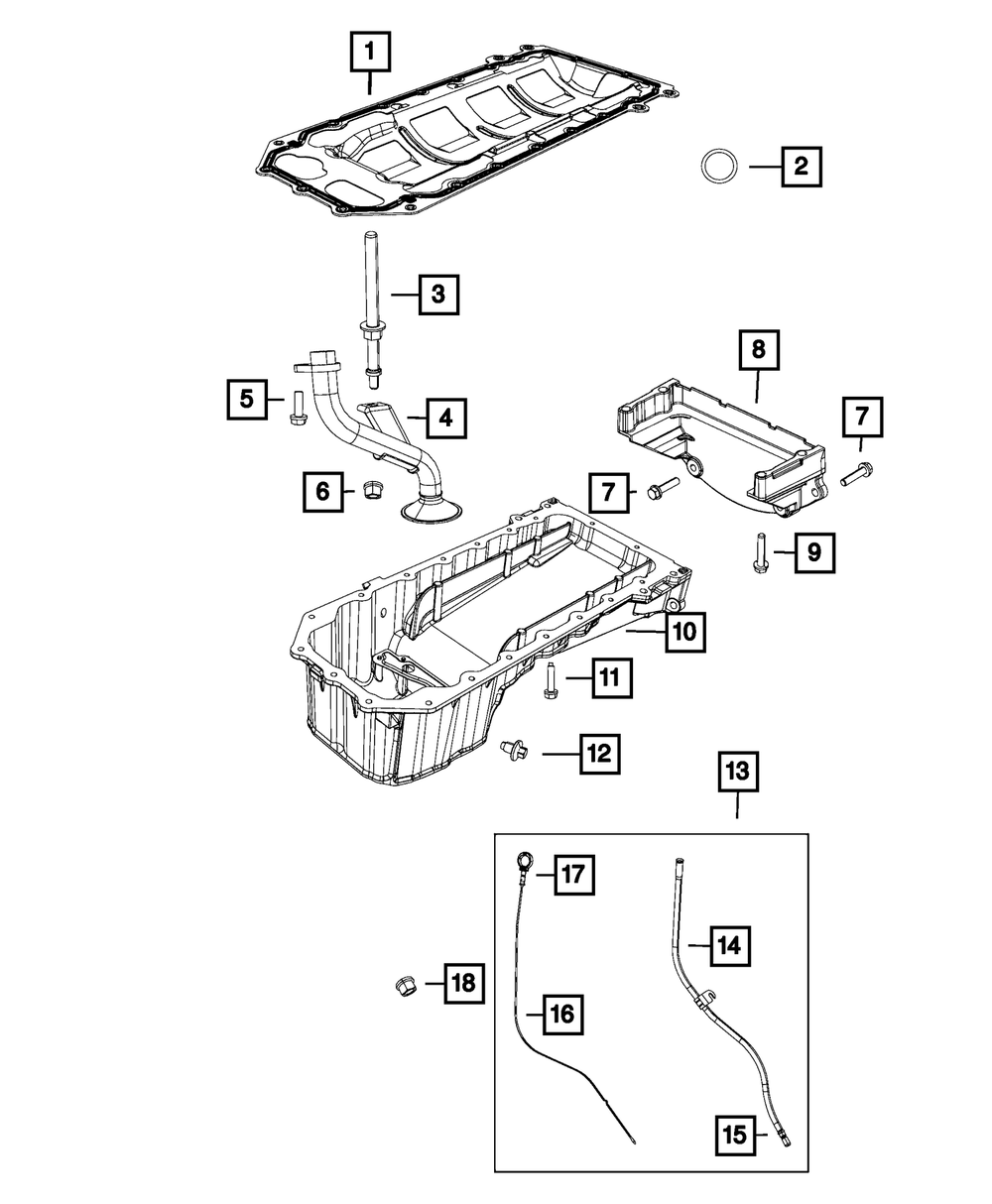 1
2
3
8
5
4
7
6
7
9
10
11
12
13
17
14
18
16
15