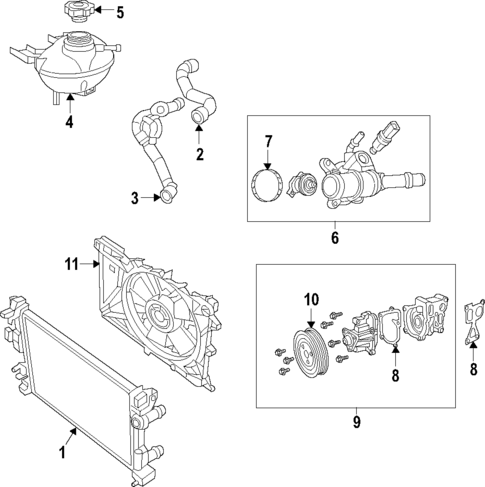 5
4
2
3
7
6
11
10
8
8
9
1