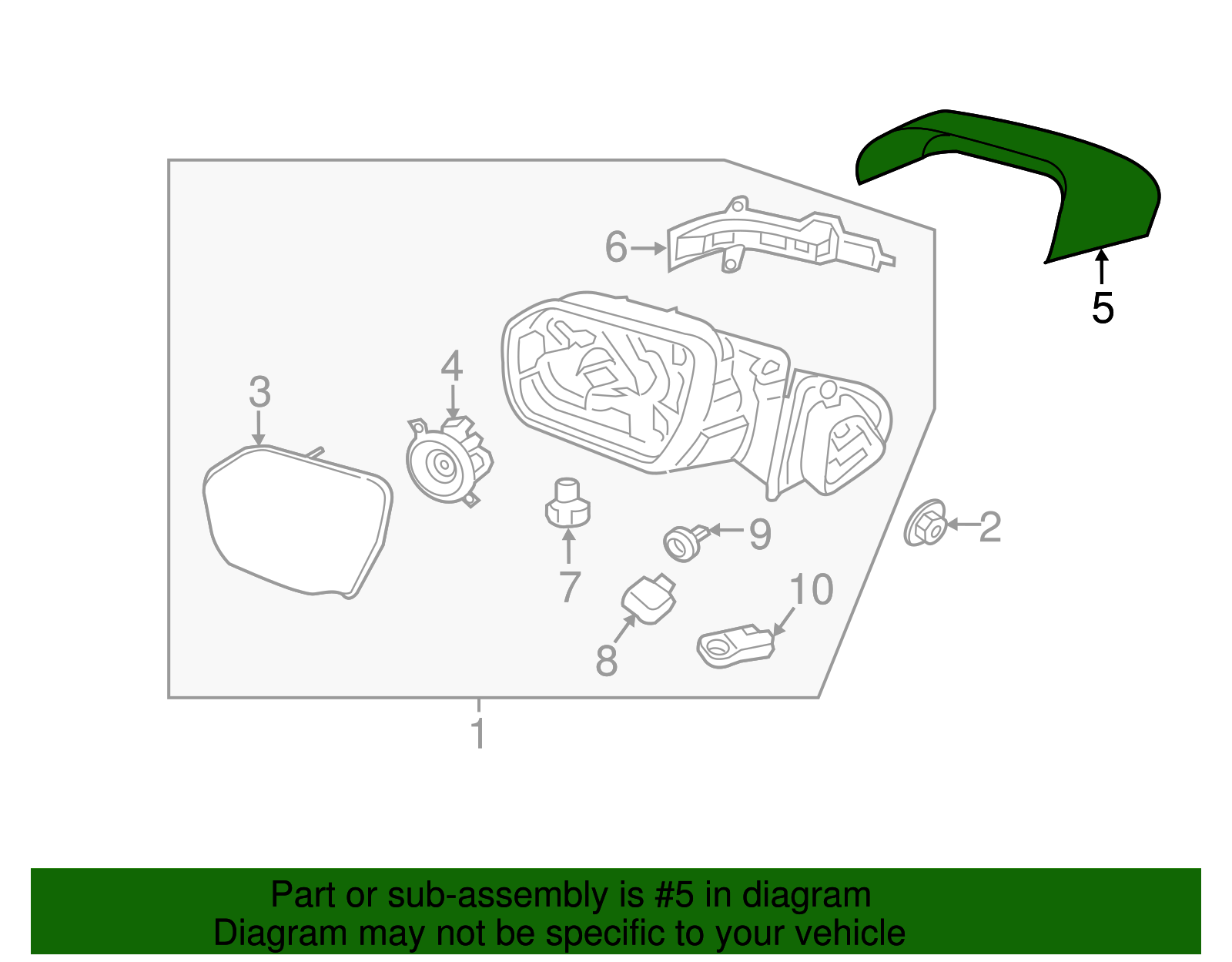 5

6

4

3

9

2

7

10

8

1

Part or sub-assembly is #5 in diagram
Diagram may not be specific to your vehicle