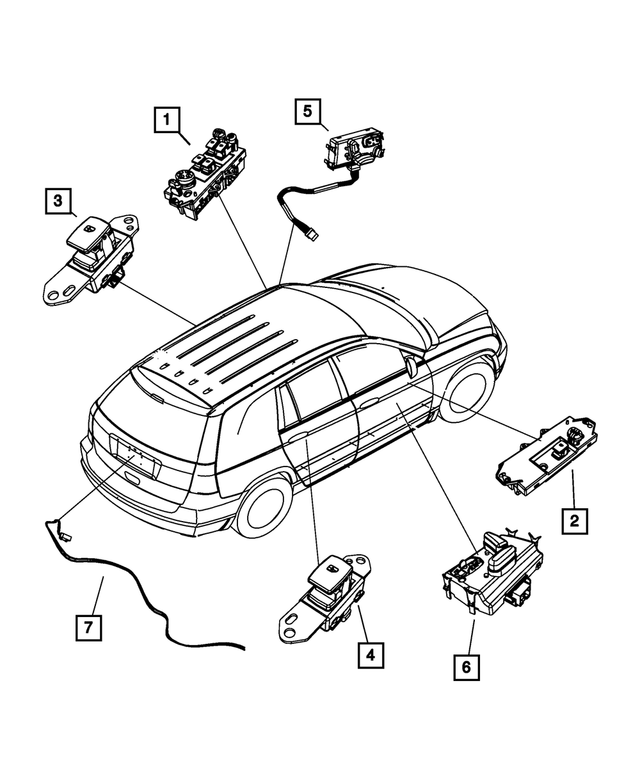 1
5
3
2
7
4
6