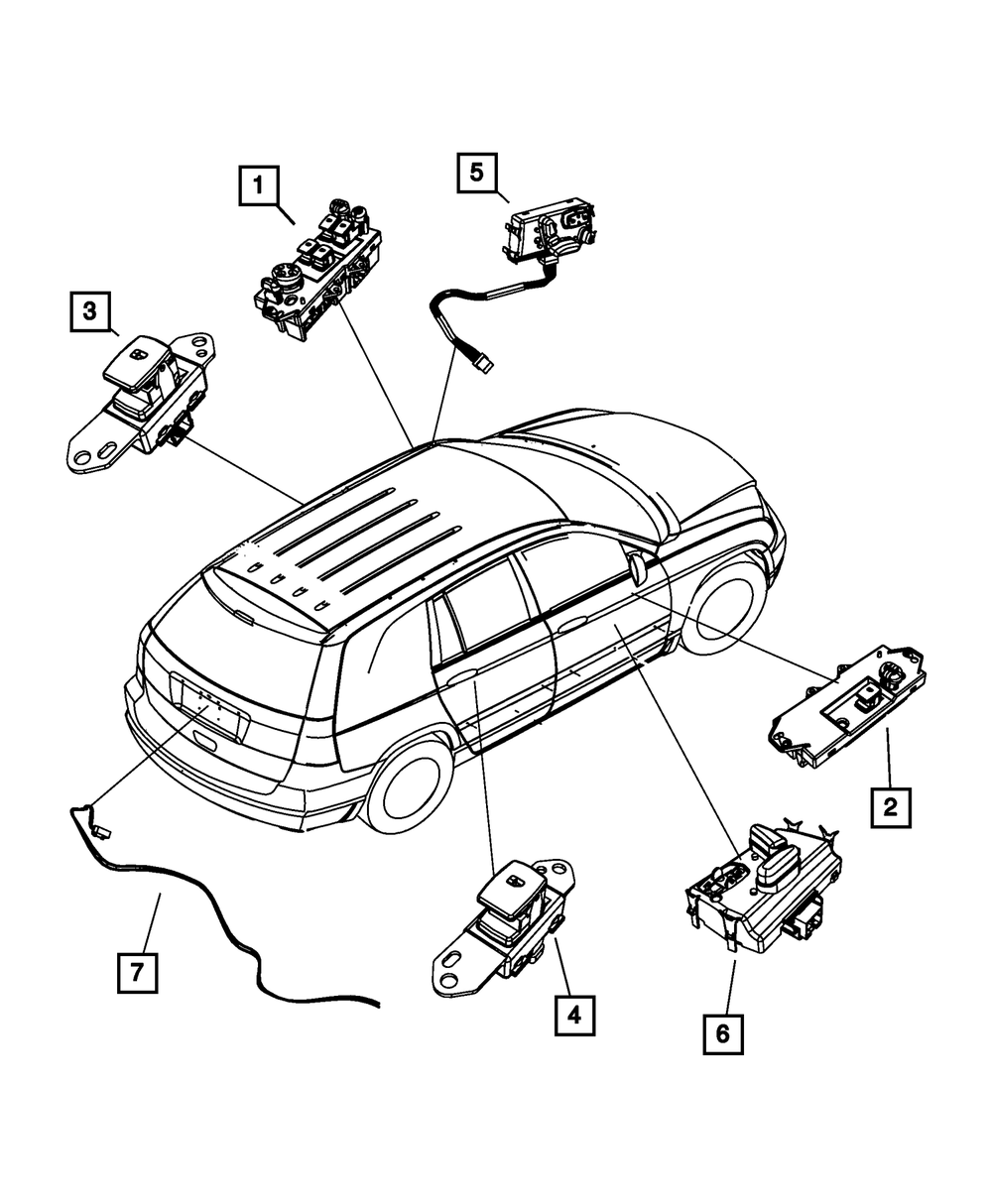 1
5
3
2
7
4
6