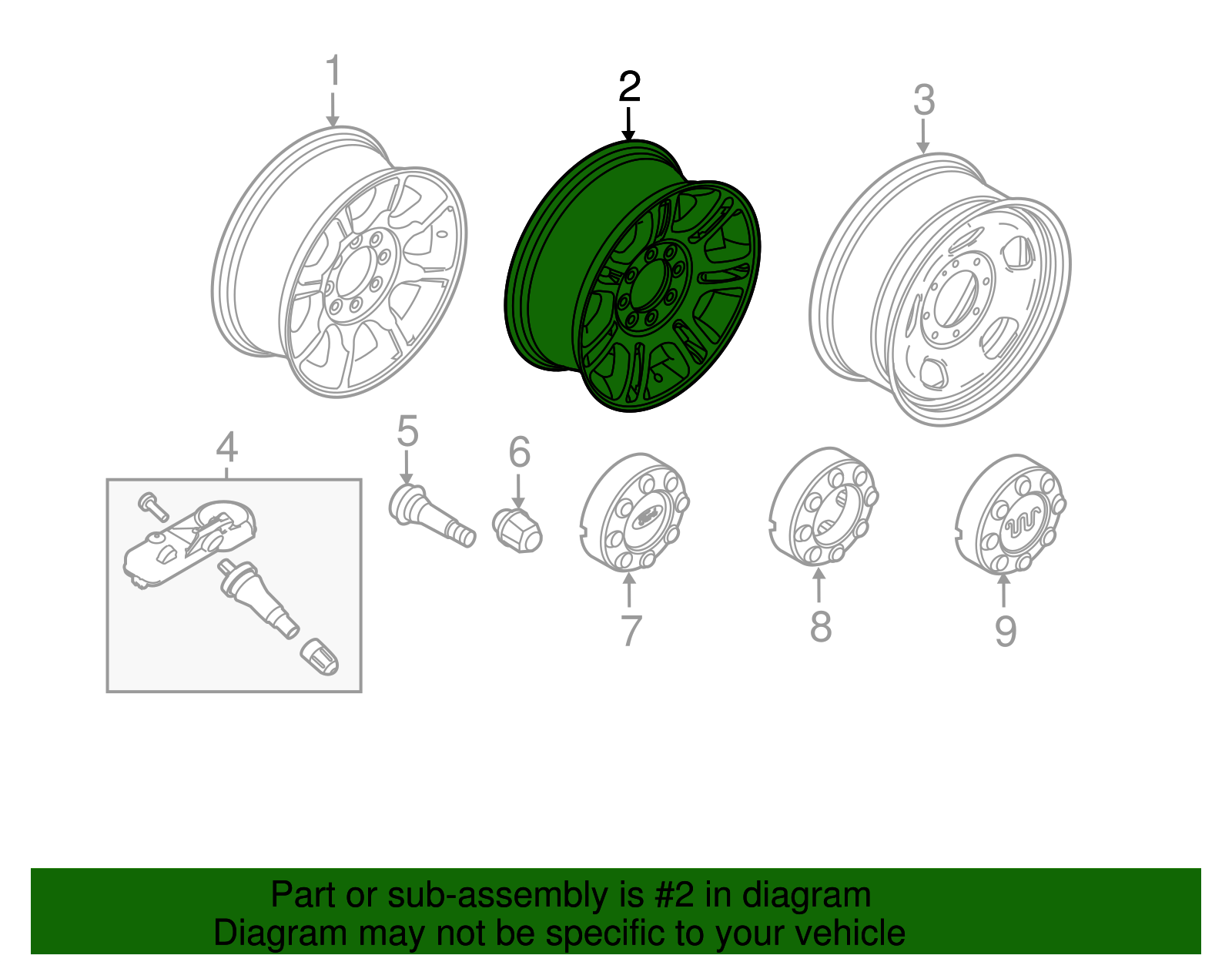 1
2
3
4
5
6
7
8
9

Part or sub-assembly is #2 in diagram
Diagram may not be specific to your vehicle