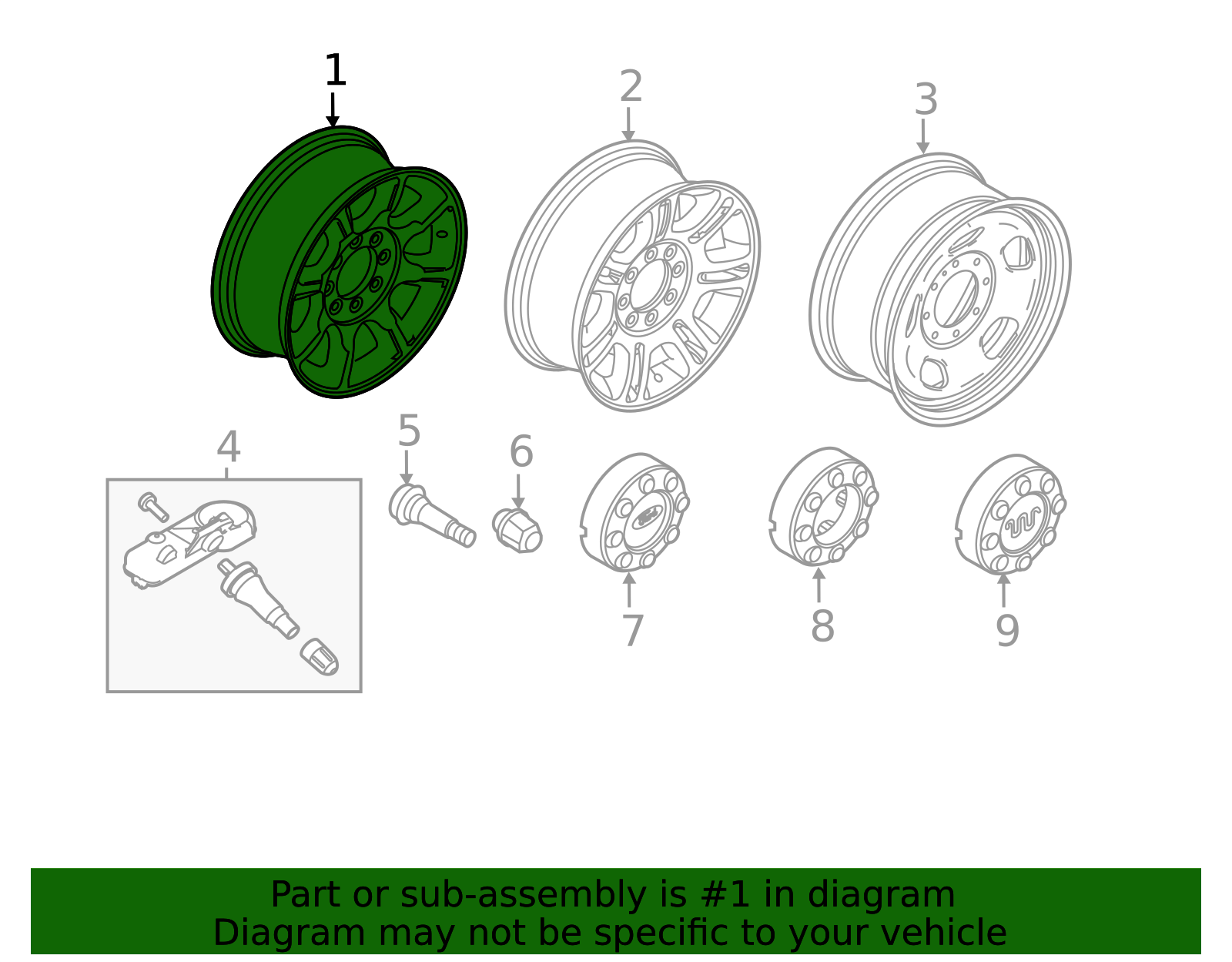 1
2
3
4
5
6
7
8
9

Part or sub-assembly is #1 in diagram
Diagram may not be specific to your vehicle