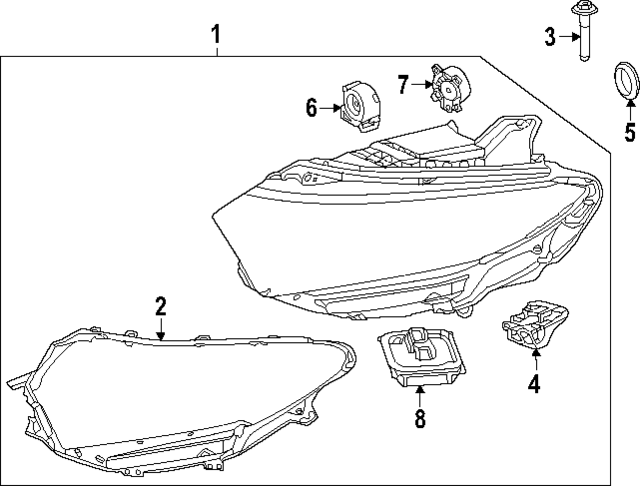 1
3
7
6
5
2
4
8