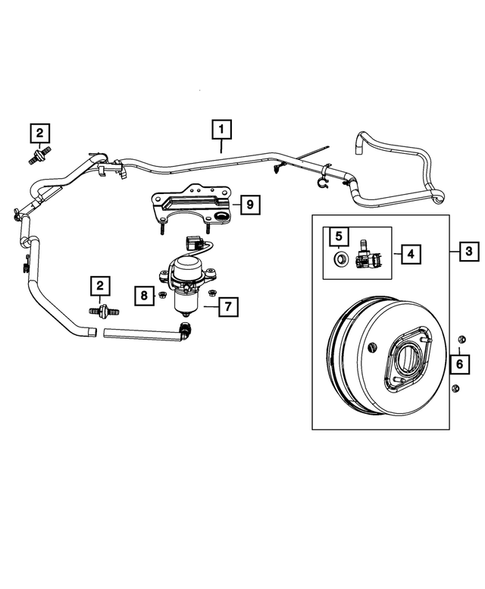 2
1
9
5
4
3
2
8
7
6