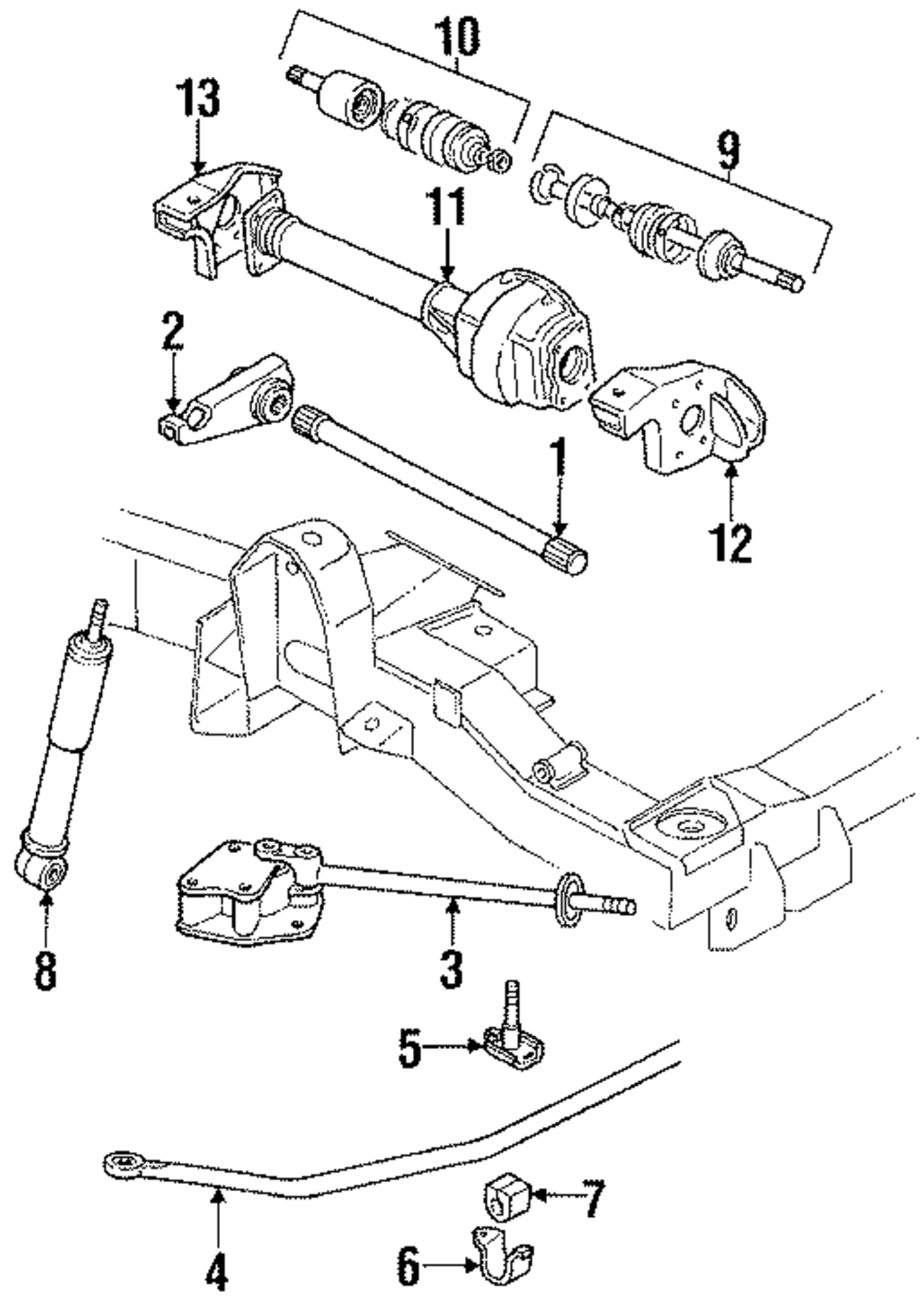 10
13
9
11
2
1
12
8
3
5
7
4
6