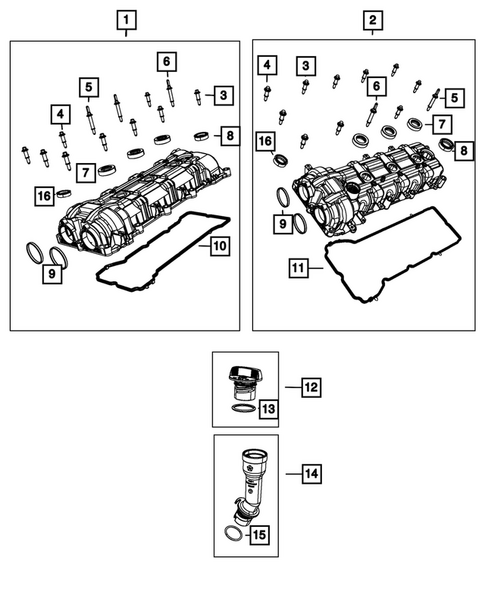 1
6
5
3
4
8
7
16
10
9

2
4
3
6
5
7
16
8
9
11

12
13

14
15