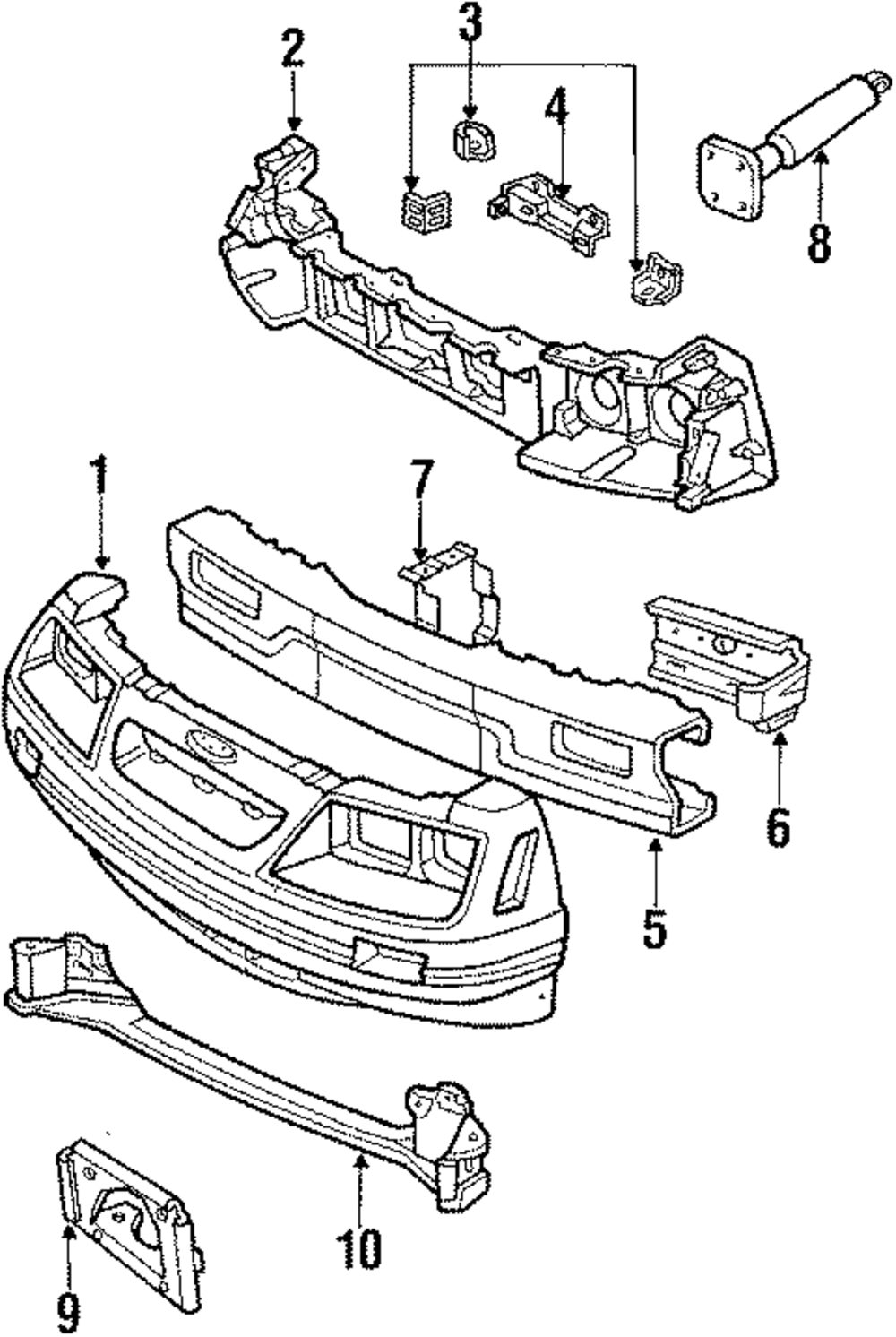 2
3
4
8
1
7
6
5
10
9