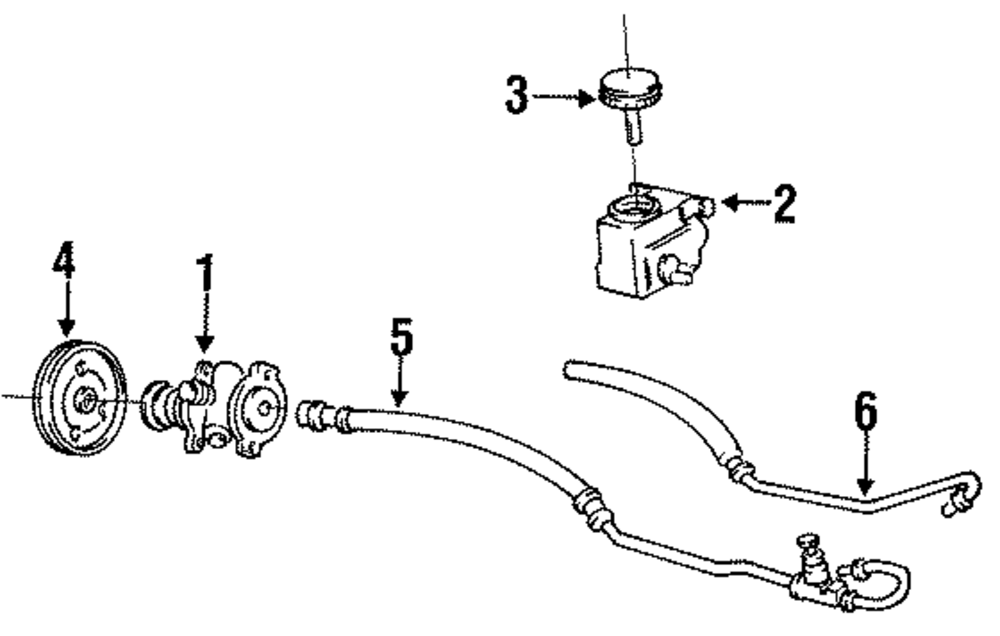 3
2
4
1
5
6