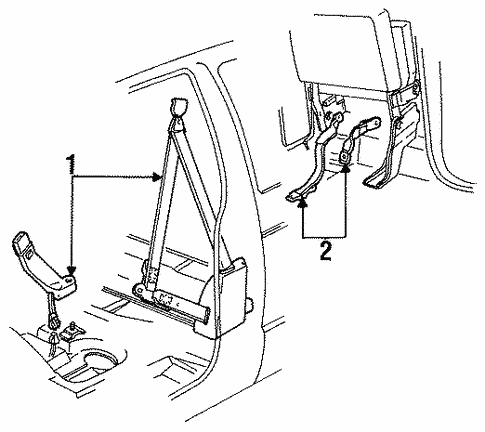 1
2