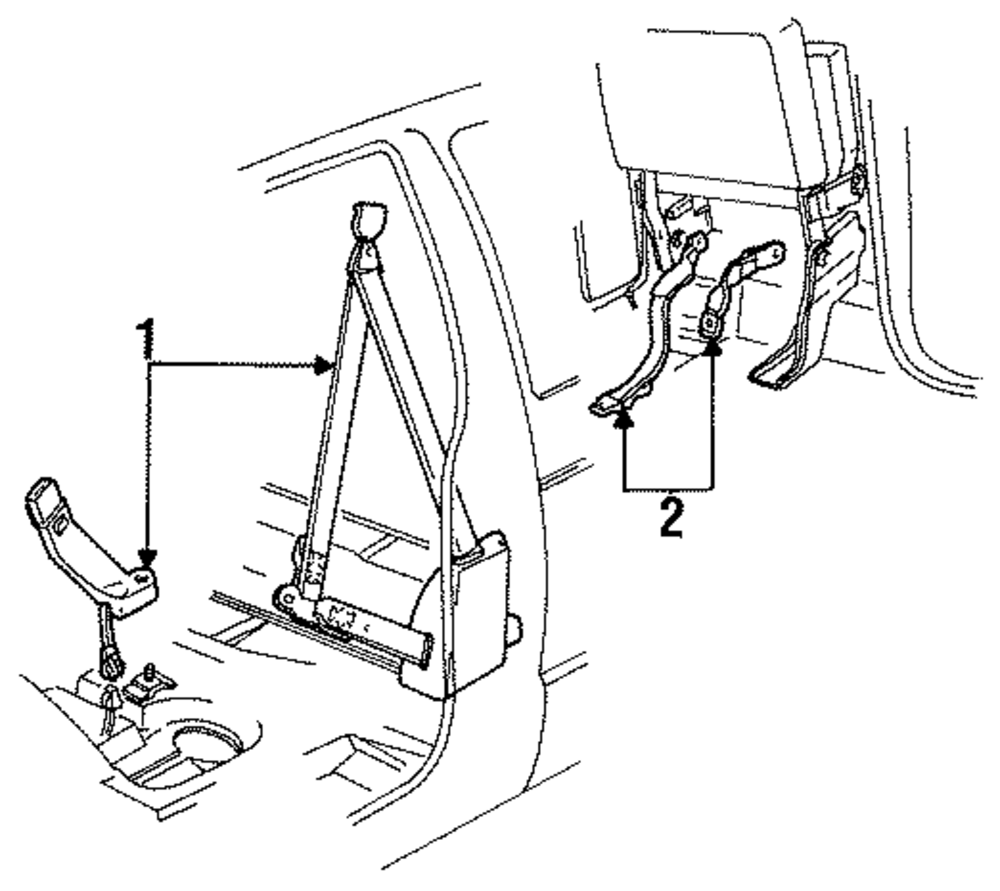 1

2