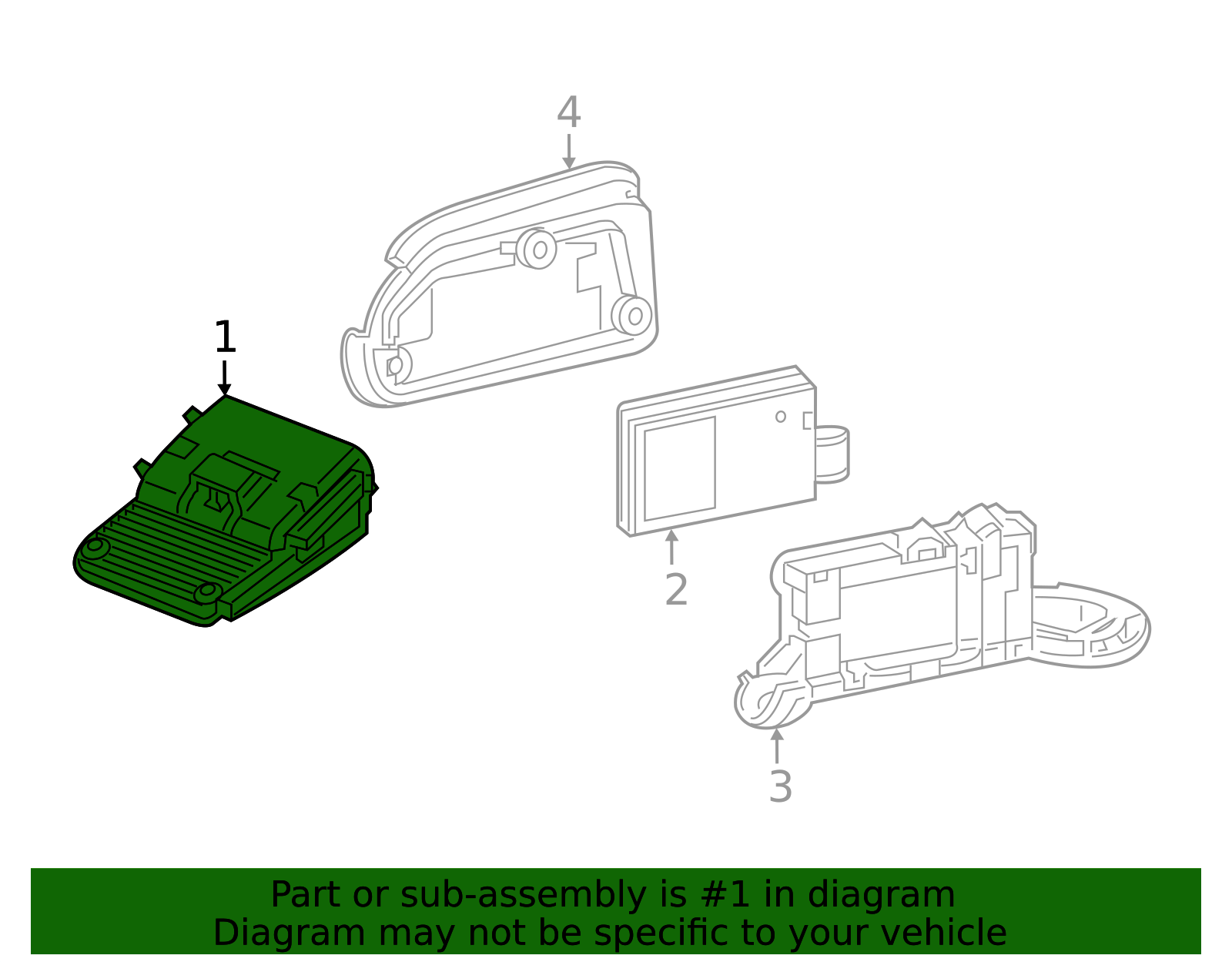 4

1

2

3

Part or sub-assembly is #1 in diagram
Diagram may not be specific to your vehicle