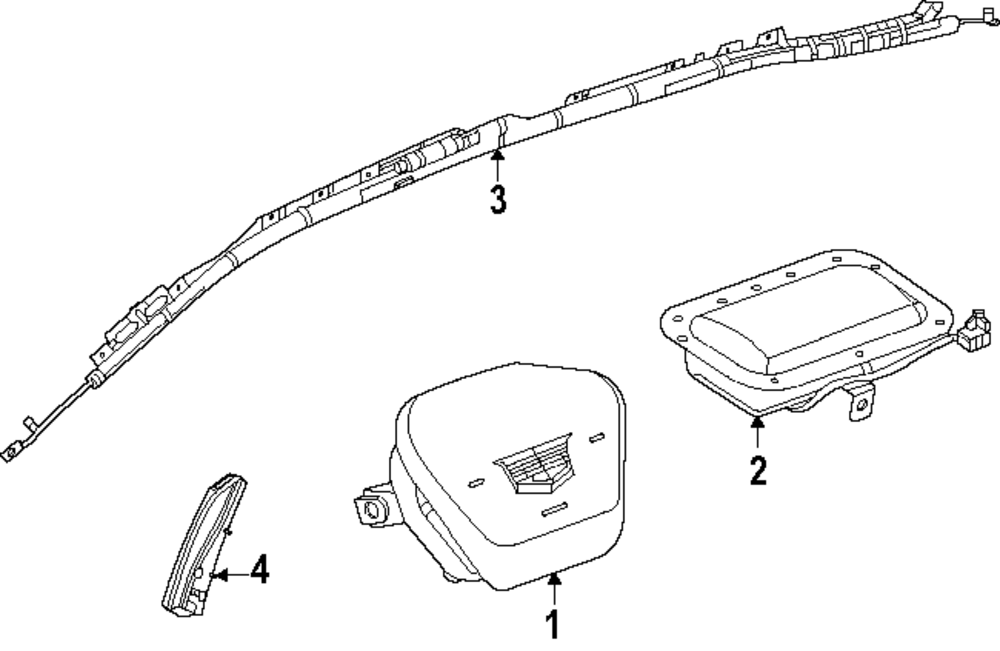 3
2
4
1