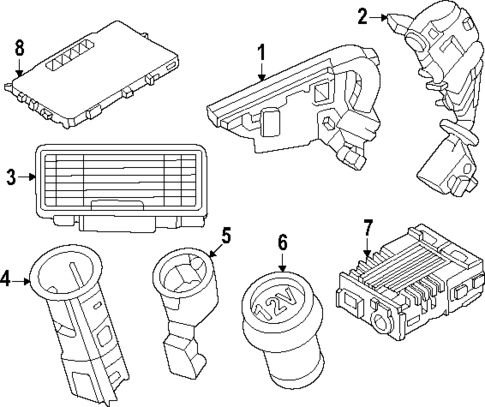 8

1

2

3

5

6

7

4

12V