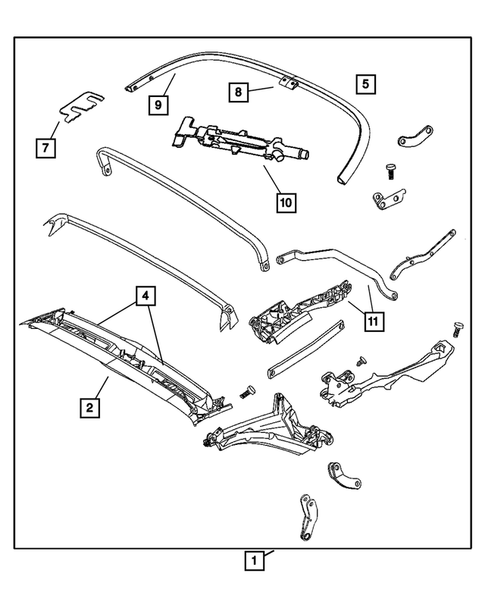 9
8
5
7
10
4
11
2
1