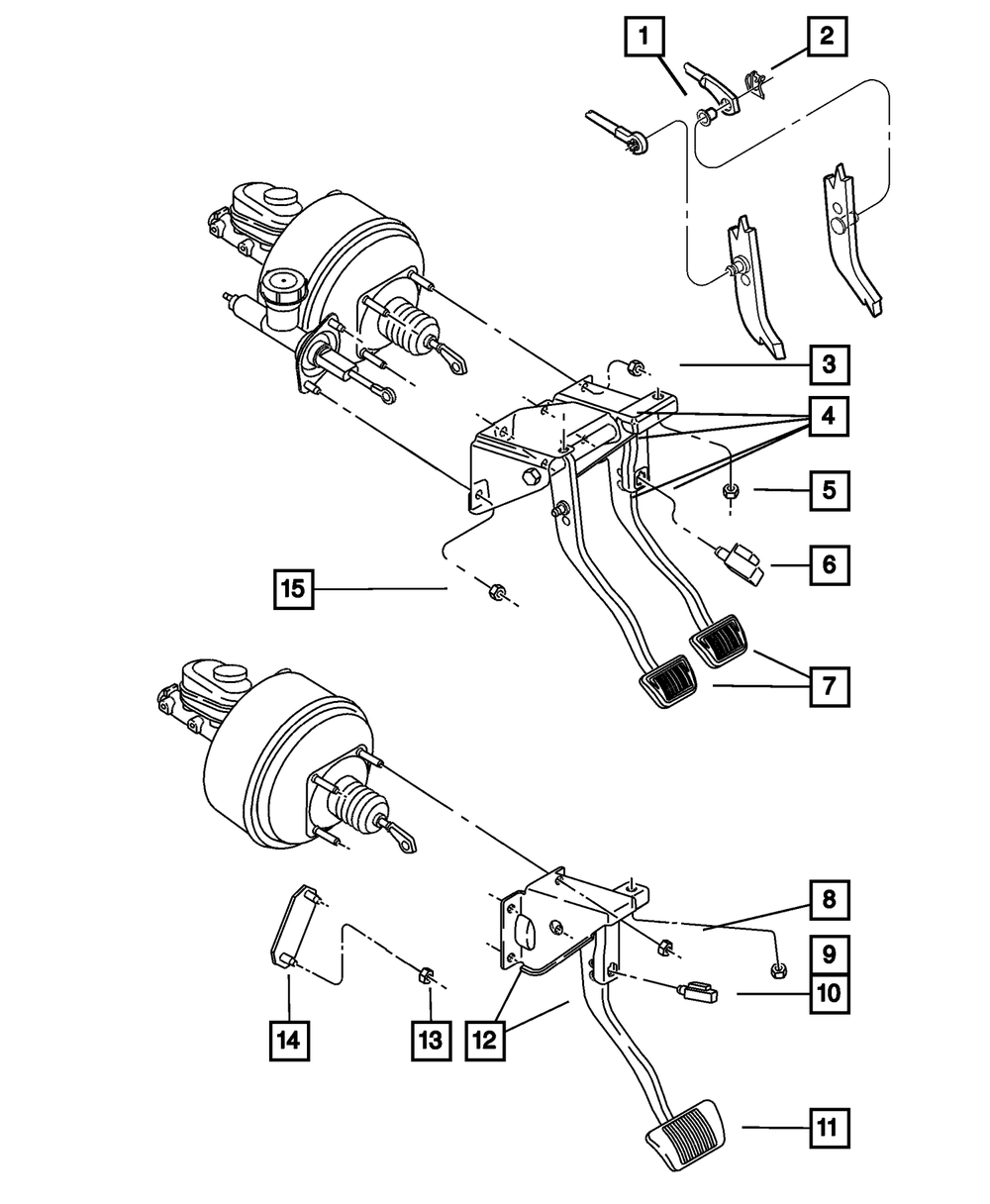 1
2
3
4
5
6
15
7
8
9
10
14
13
12
11