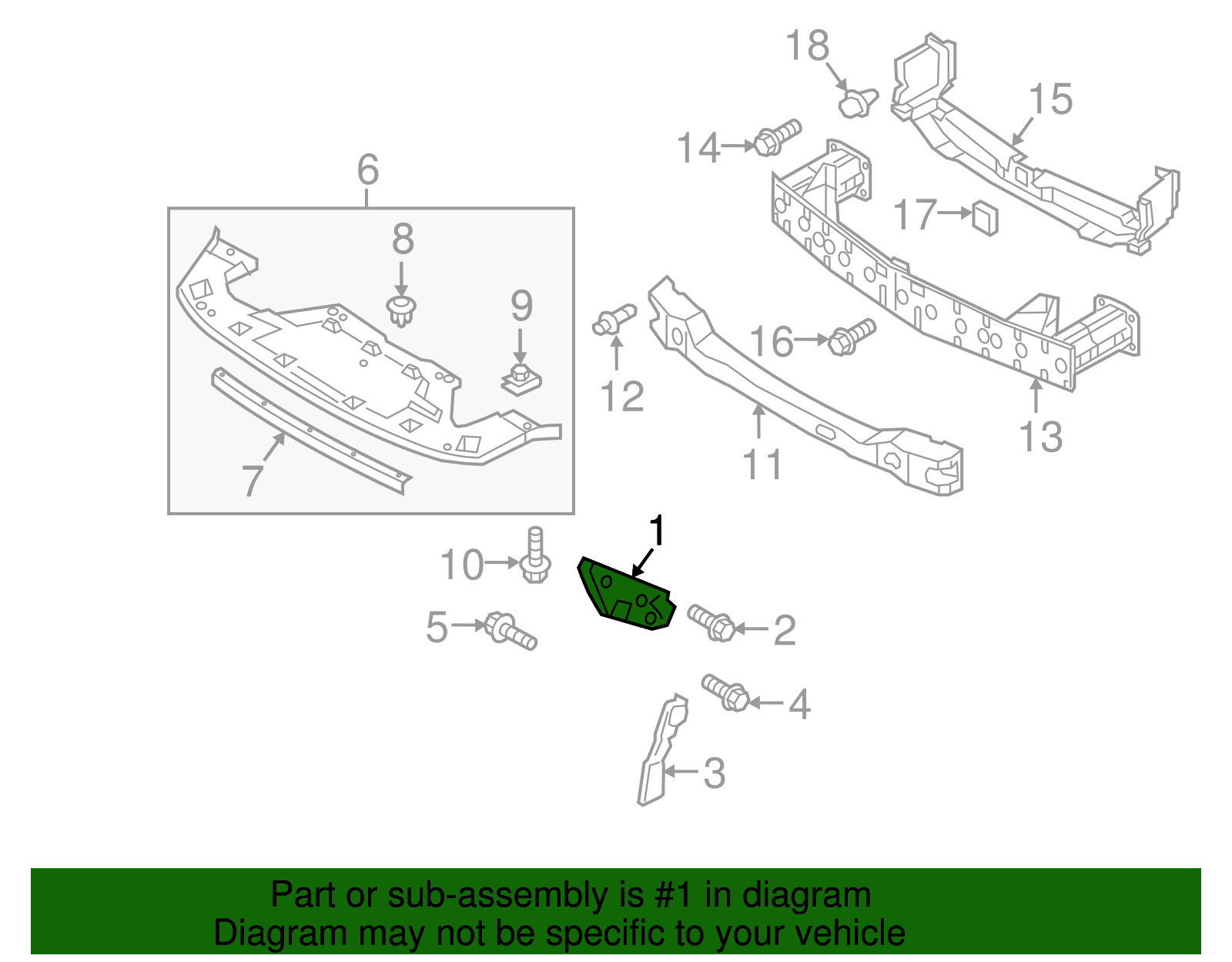 18
15
14
6
17
8
9
16
12
13
11
7
1
10
5
2
4
3

Part or sub-assembly is #1 in diagram
Diagram may not be specific to your vehicle