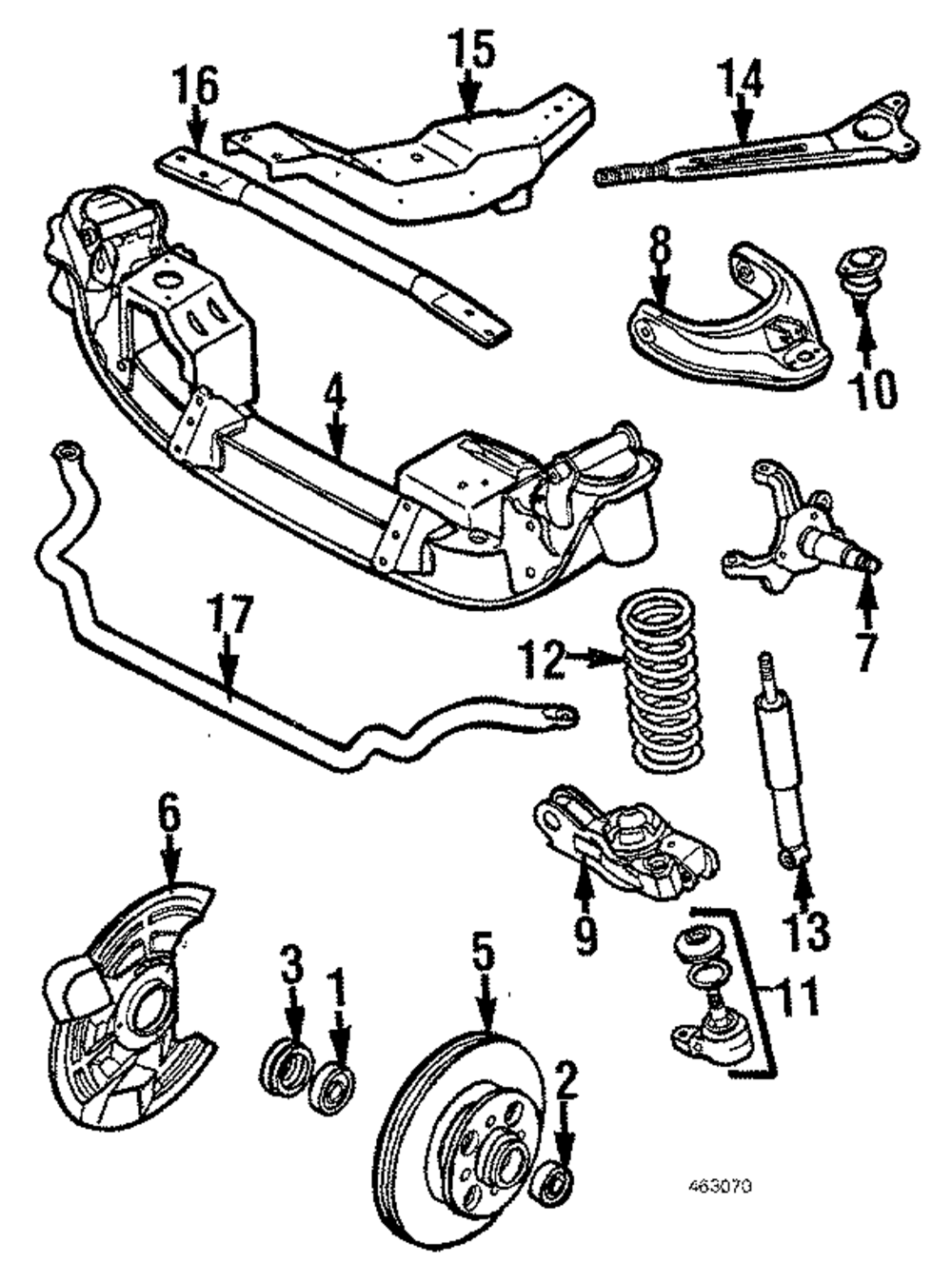 16
15
14
8
10
4
7
17
12
6
9
13
3
1
5
11
2
463070