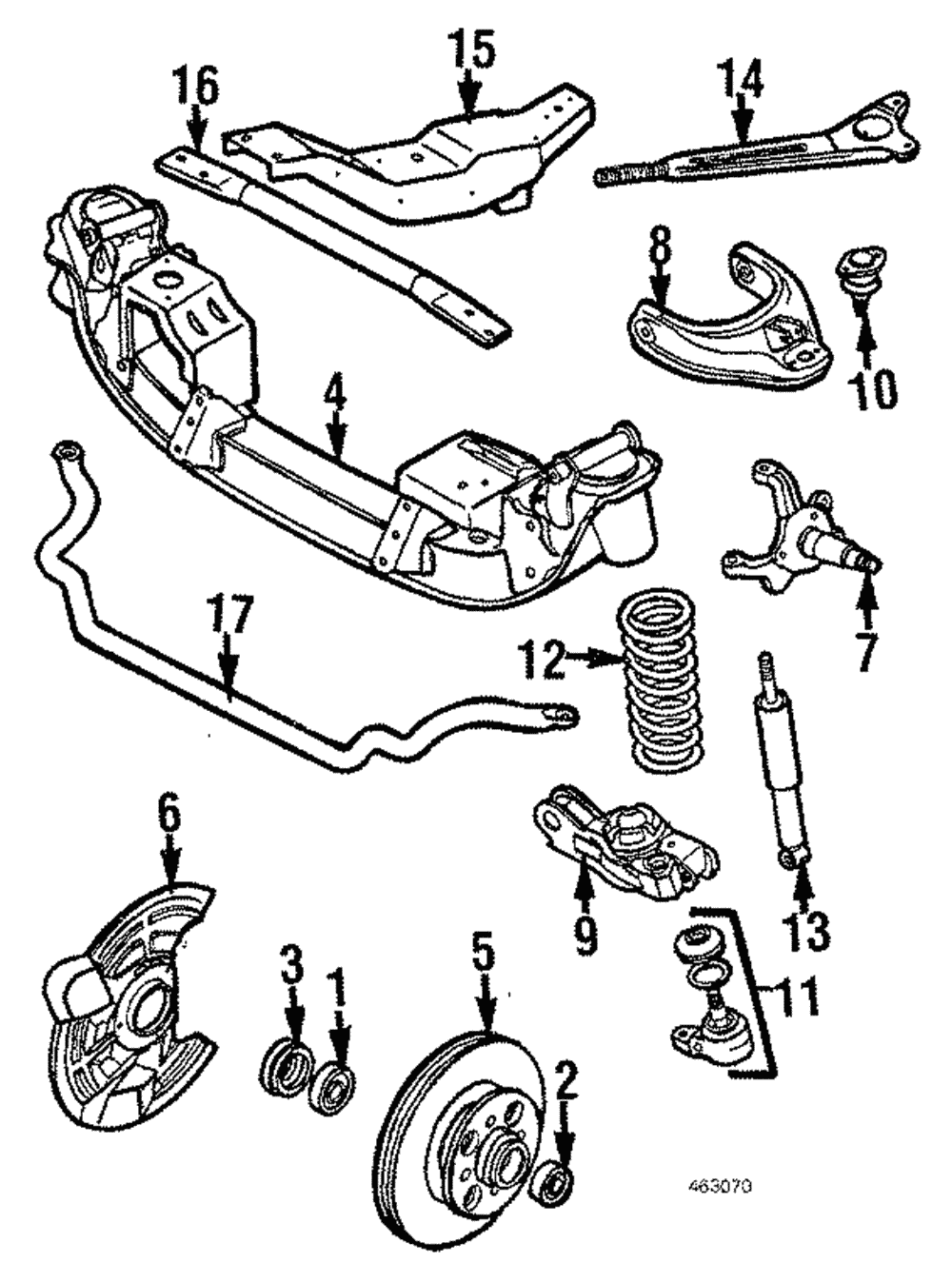 16
15
14
8
10
4
7
17
12
6
9
13
3
1
5
11
2
463070