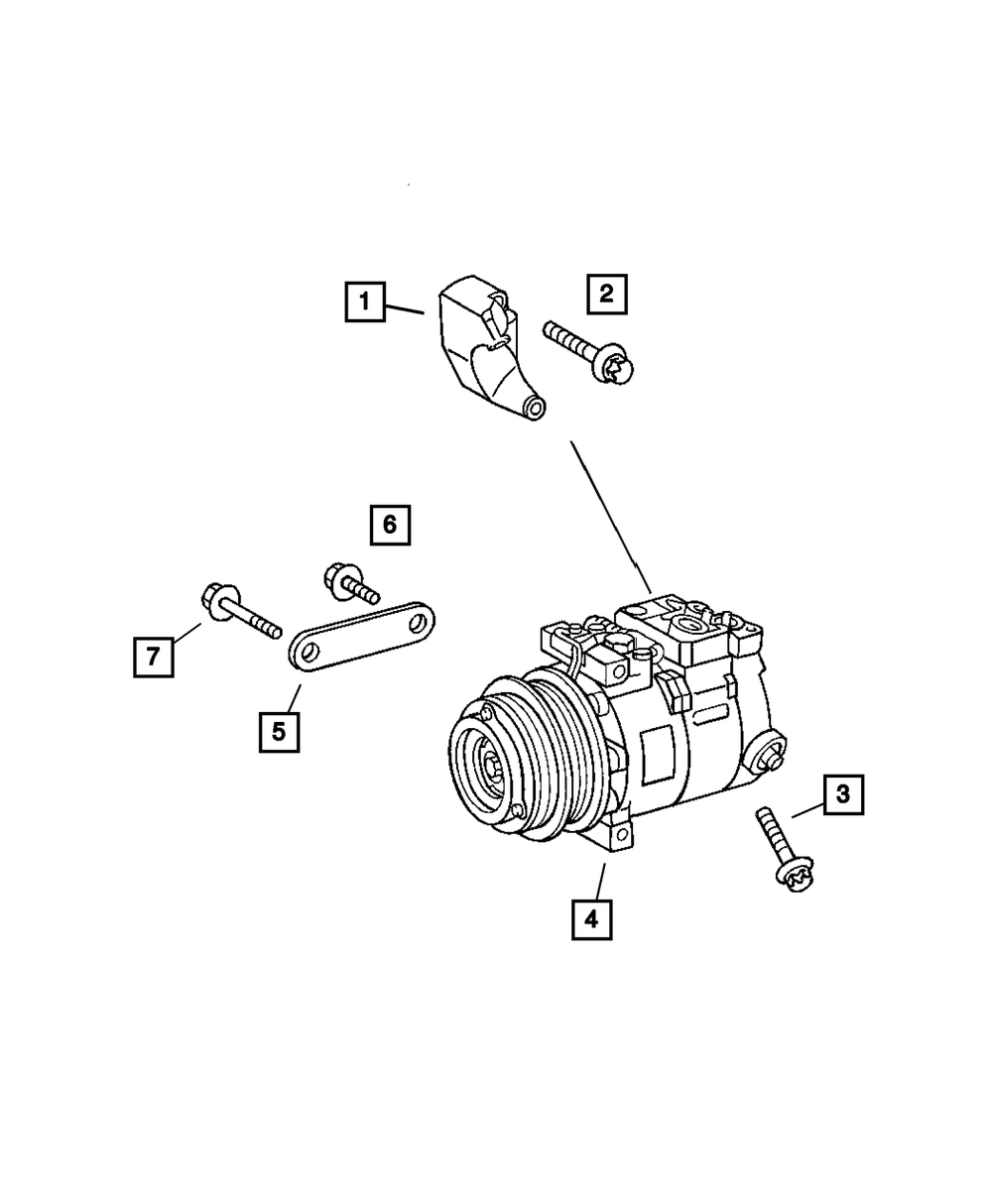 1
2
6
7
5
3
4