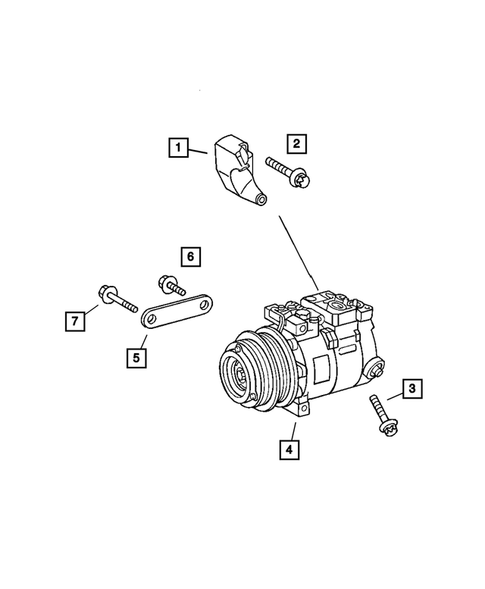 1
2
6
7
5
3
4