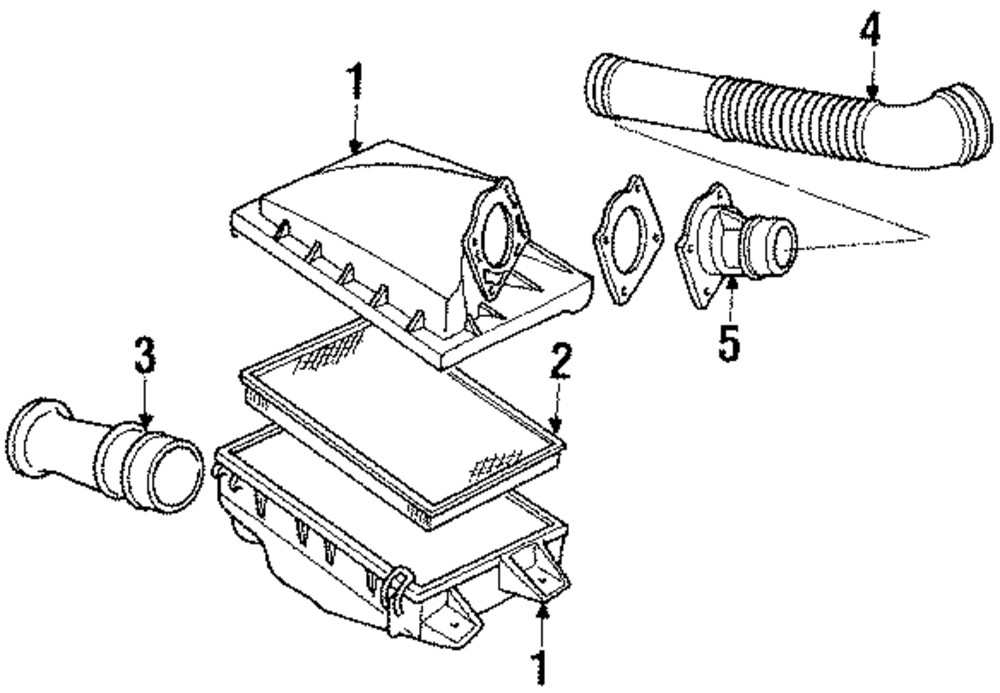 1
4
5
3
2
1