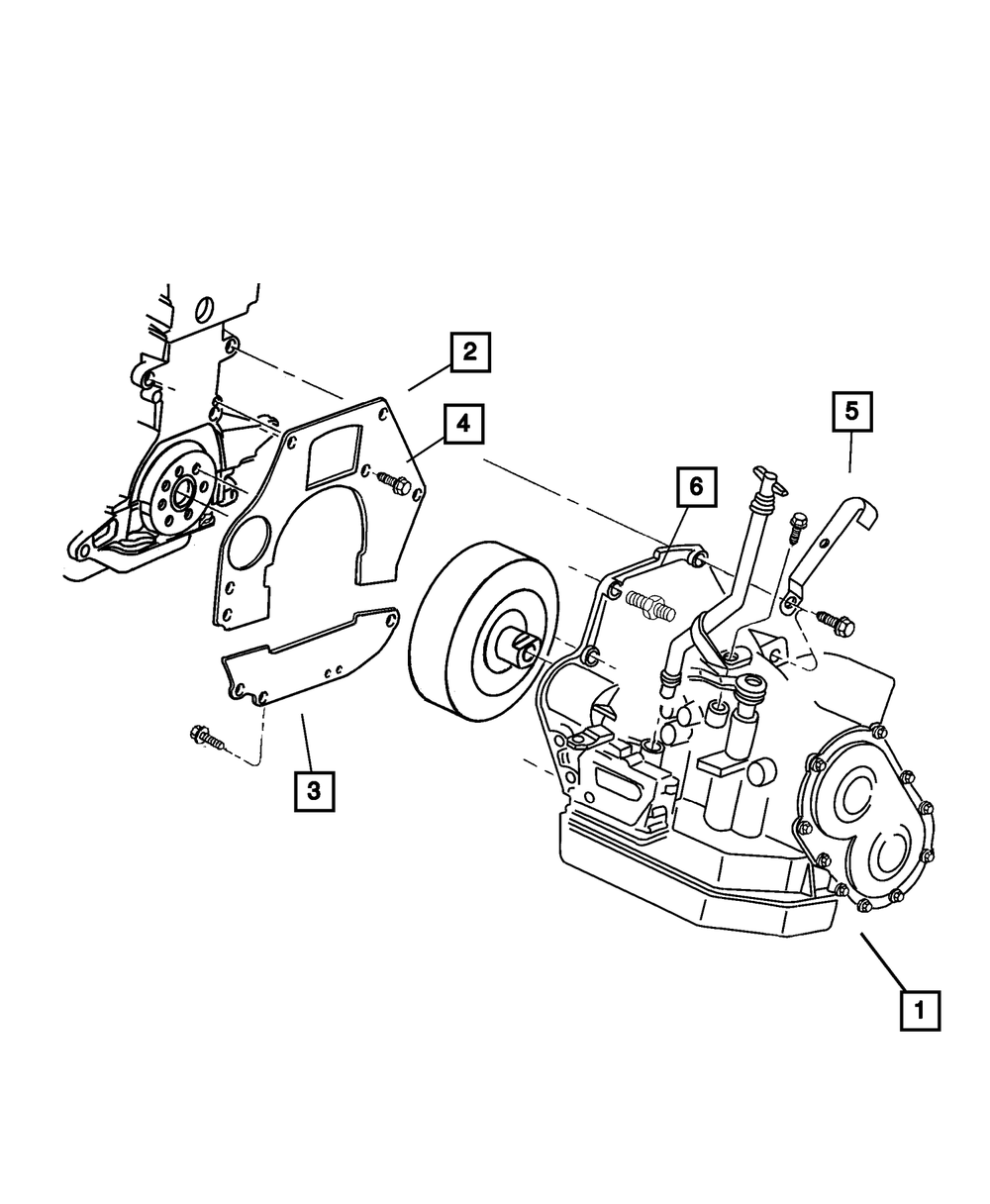 2
4
5
6
3
1