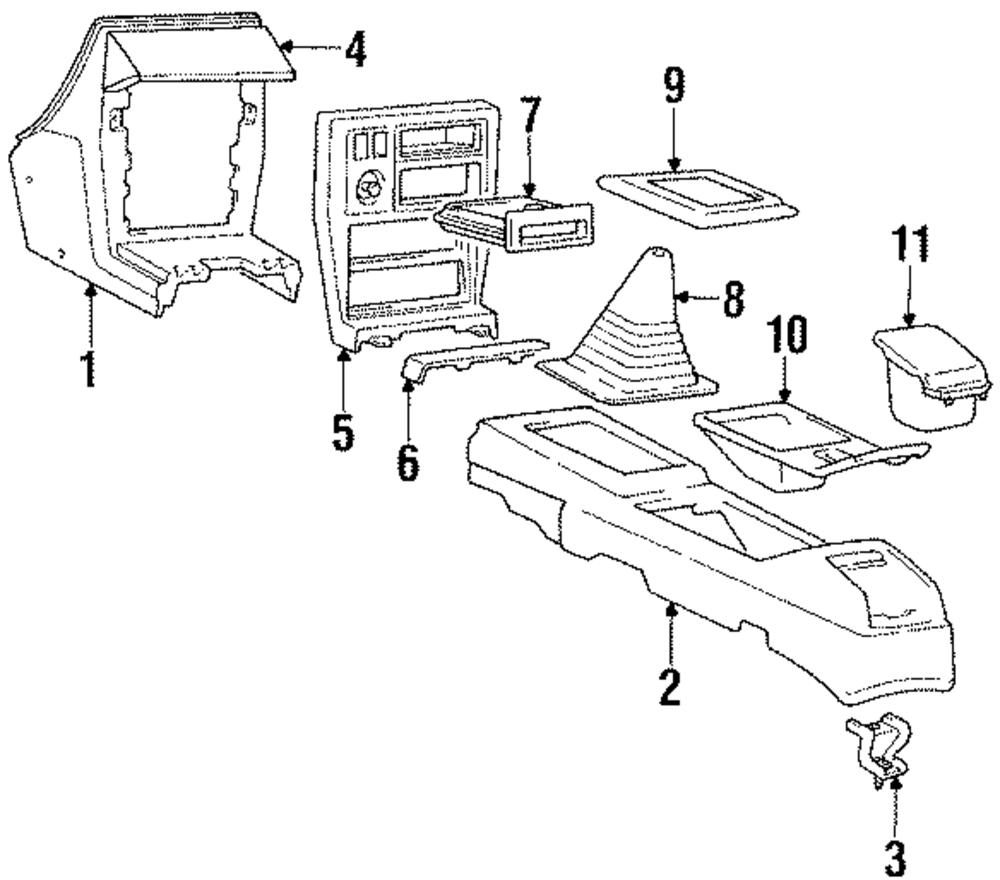 4
9
7
11
8
10
1
5
6
2
3