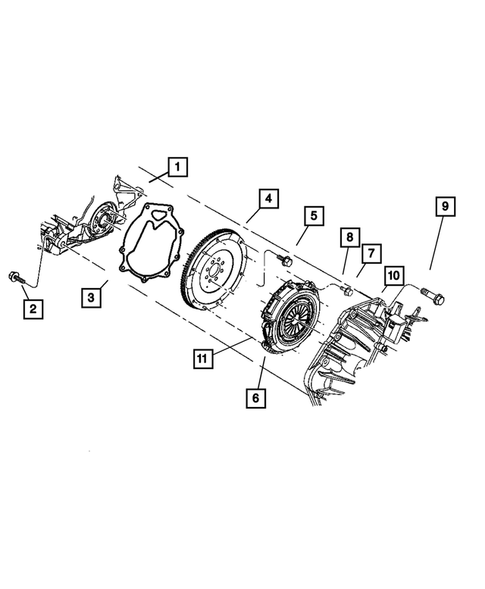 1
4
5
9
8
7
10
2
3
11
6