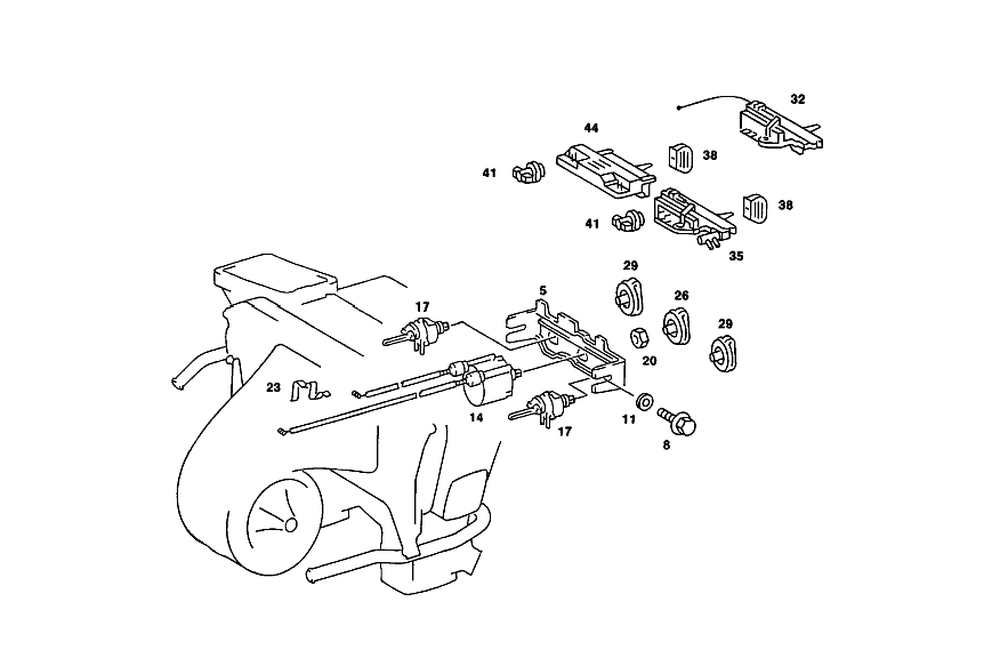 32
44
38
41
38
41
35
29
5
26
17
29
20
23
14
11
17
8