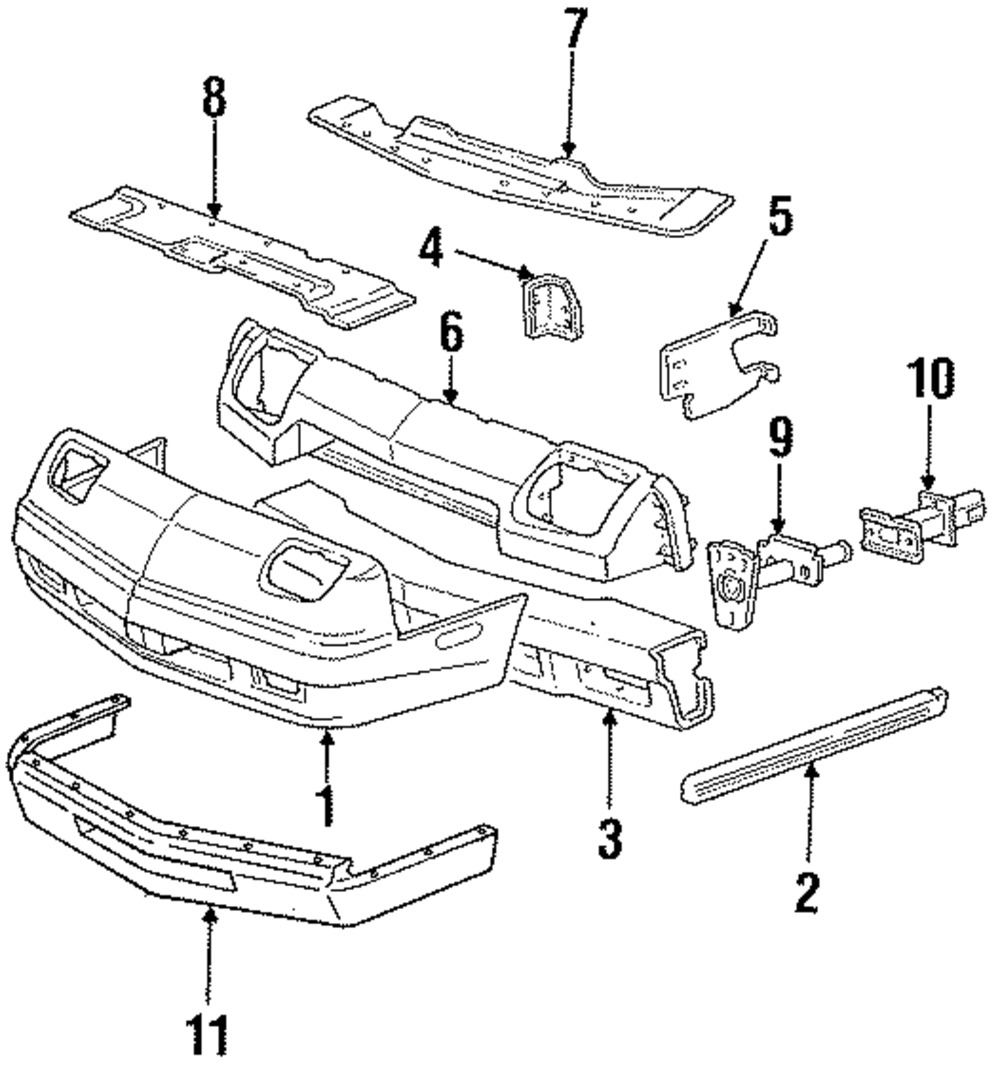 7
8
4
5
6
10
9
1
3
2
11