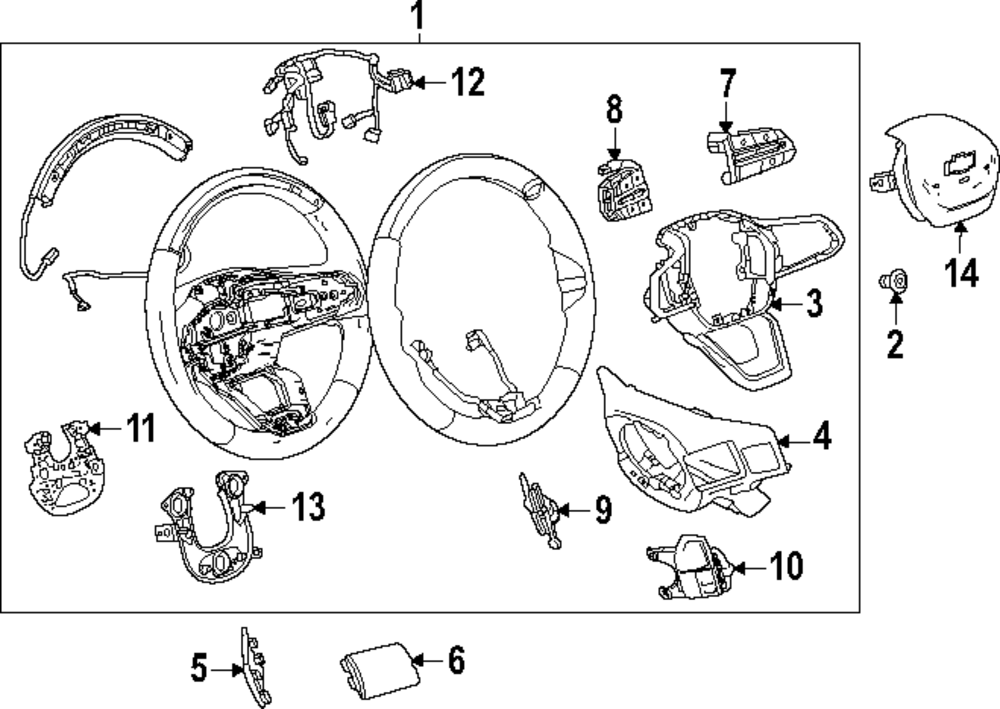 1
12
8
7
14
3
2
11
4
13
9
10
5
6