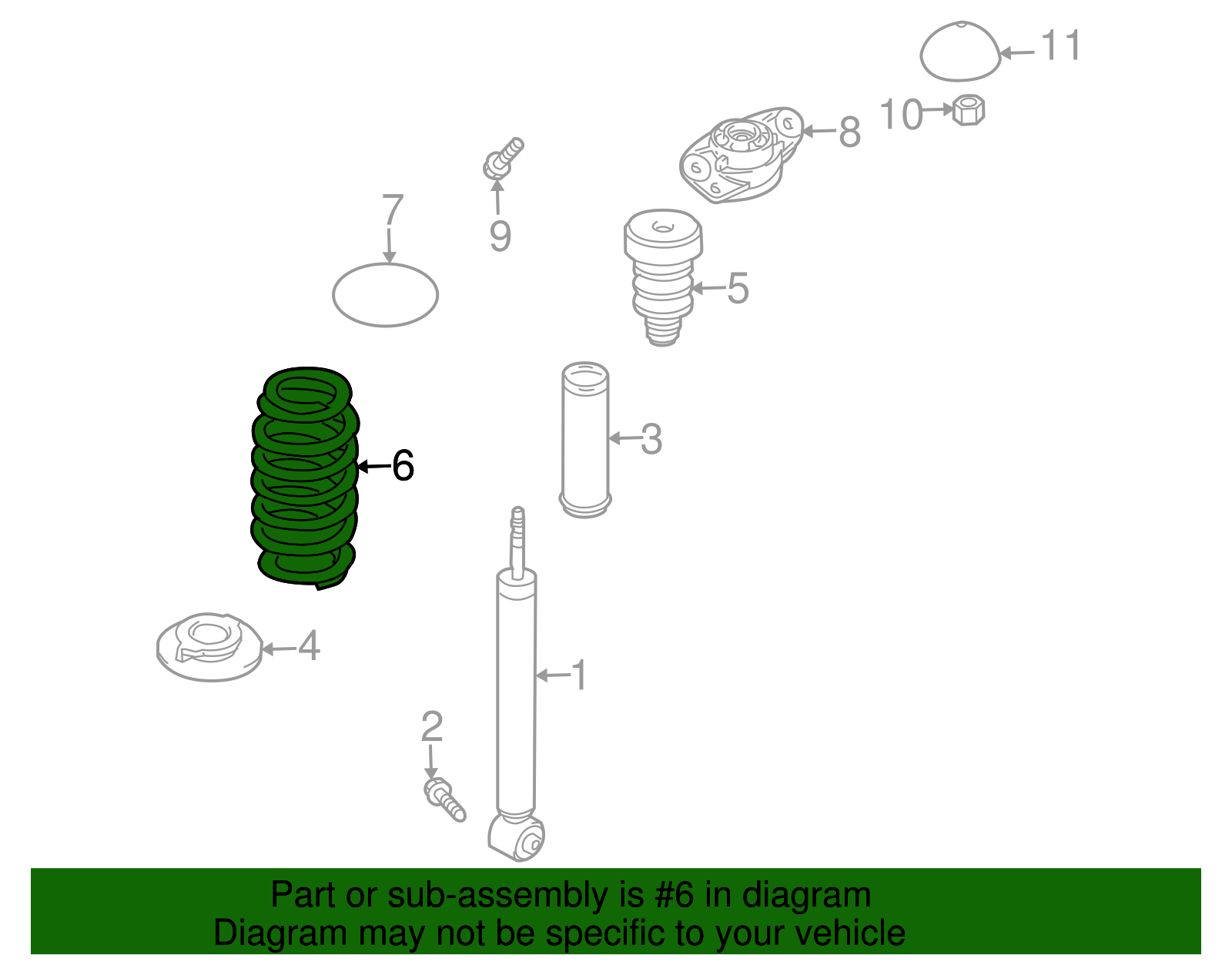 11
10
8
9
7
5
3
6
4
1
2

Part or sub-assembly is #6 in diagram
Diagram may not be specific to your vehicle