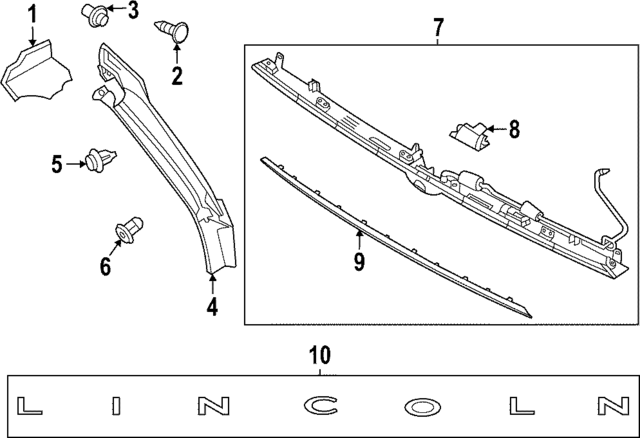 1
3
2
7
8
5
9
6
4
10
L I N C O L N