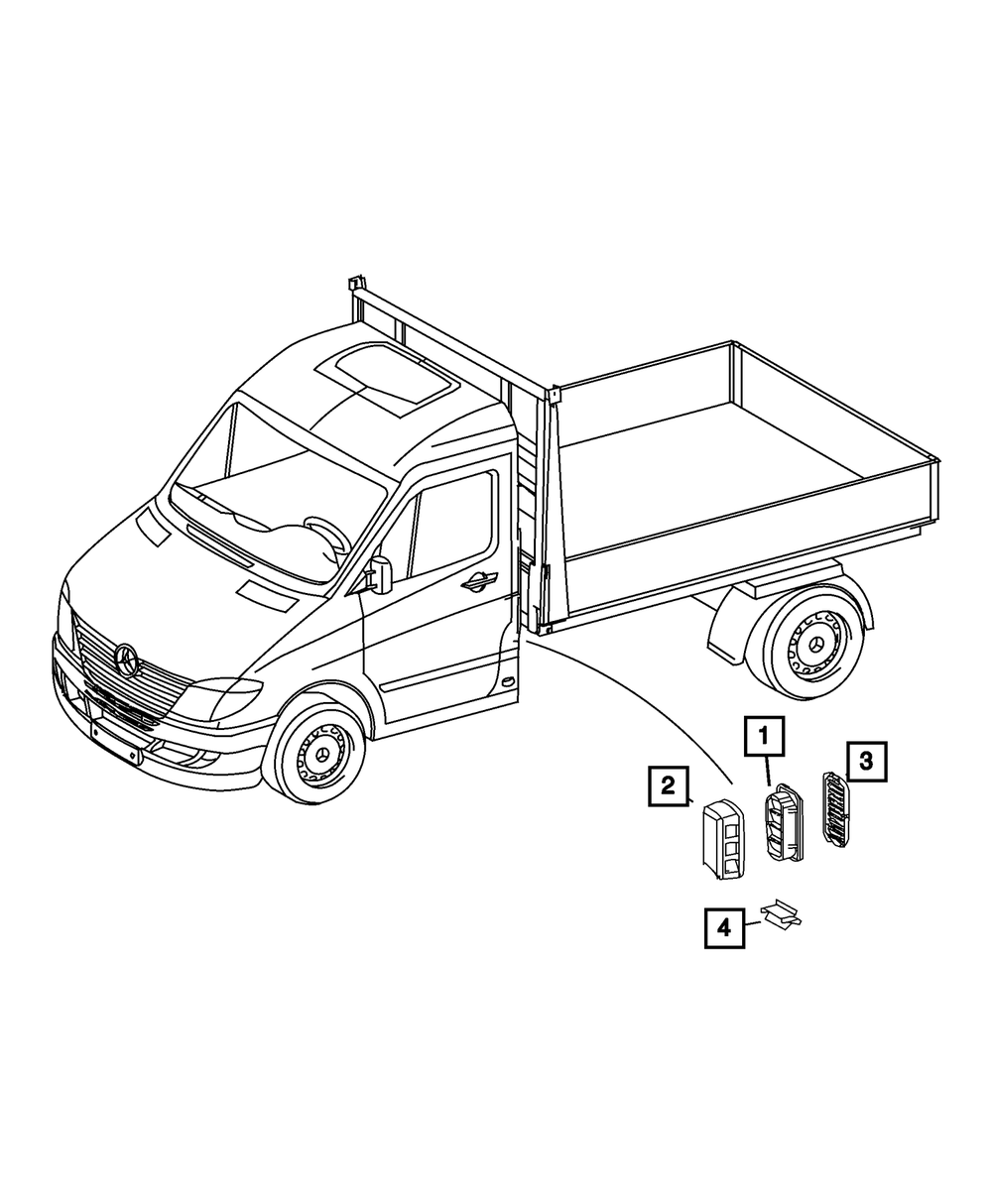 1
2
3
4