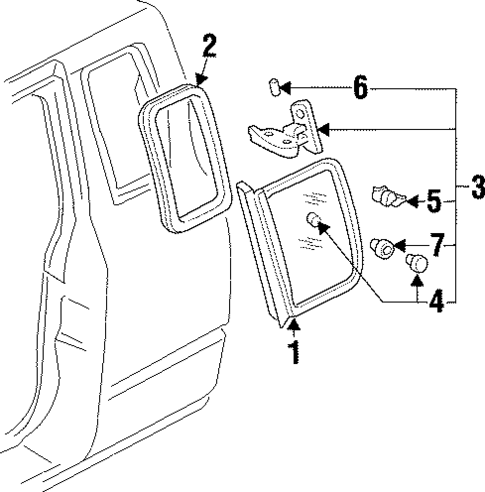 2
6
3
5
7
4
1