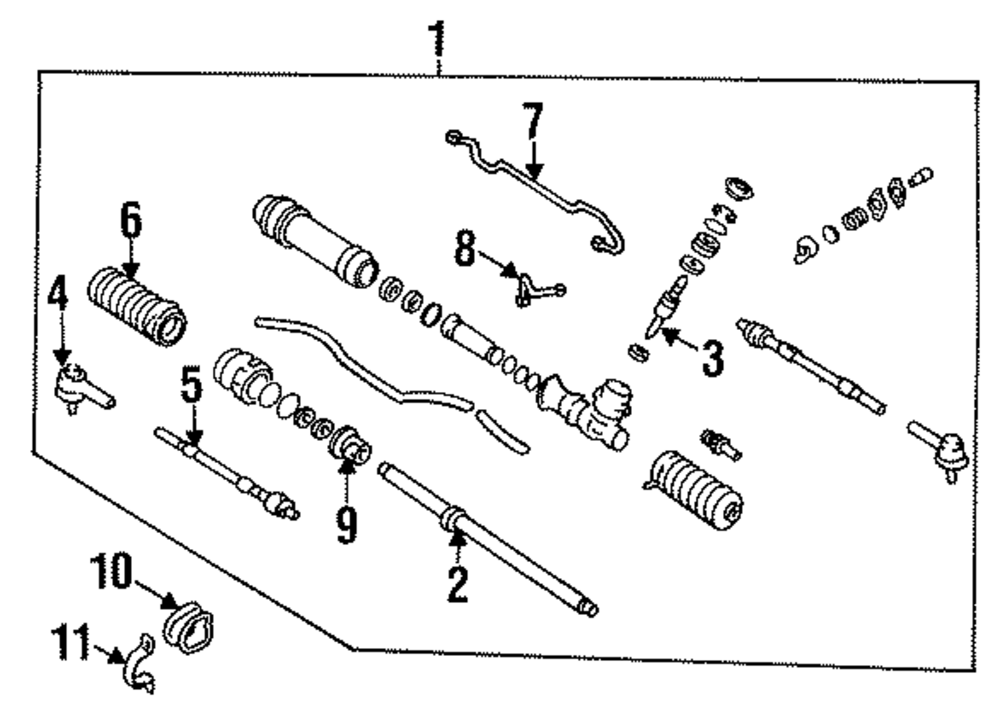 1
7
6
8
4
3
5
9
2
10
11