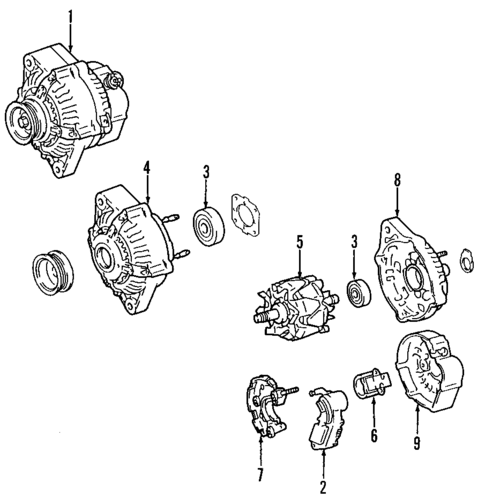 1

4

3

8

5

3

6

9

7

2