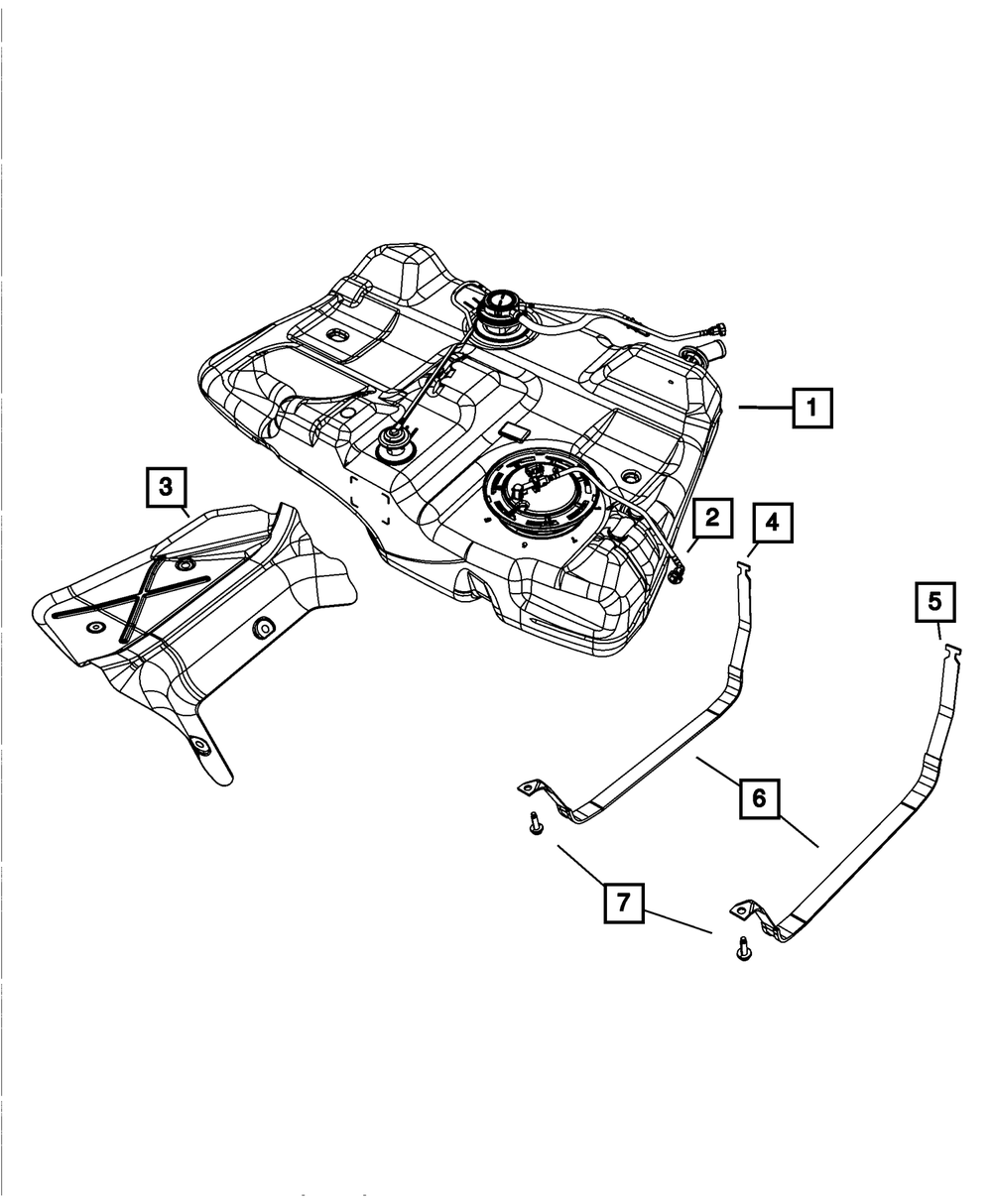 1
3
2
4
5
6
7