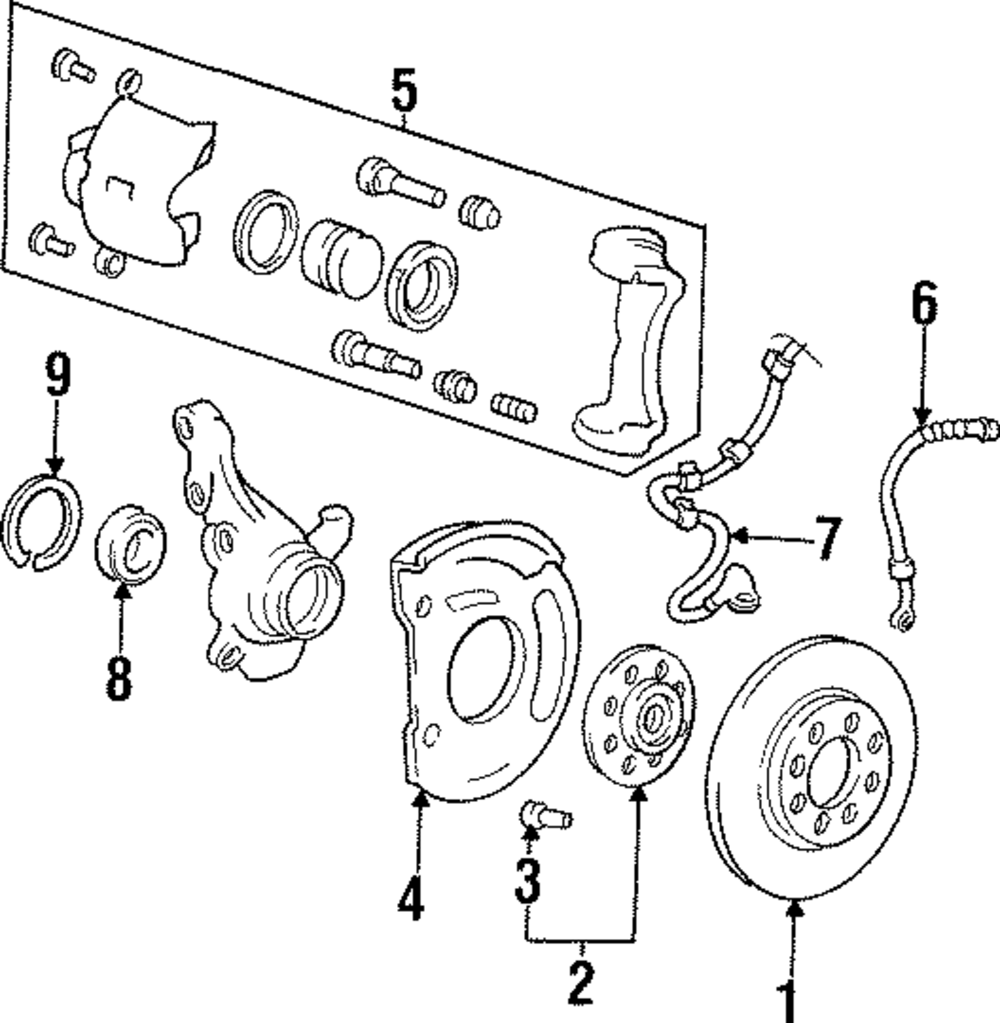 5
6
9
7
8
4
3
2
1