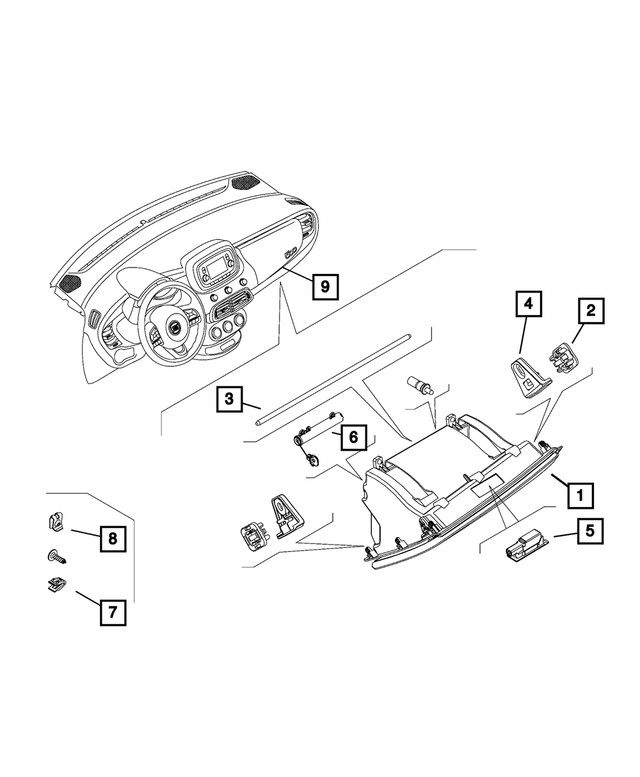 9
4
2
3
6
1
5
8
7